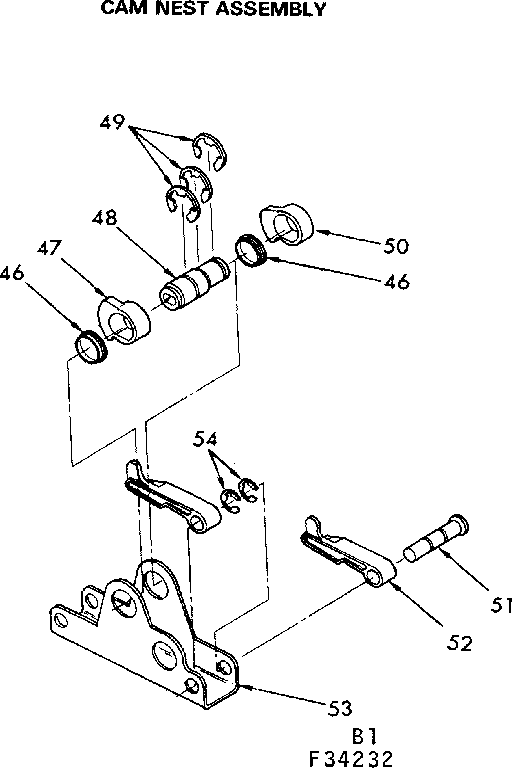 CAM NEST ASSEMBLY

49

48

47

46

50

46

54

51

52

53

B1
F34232