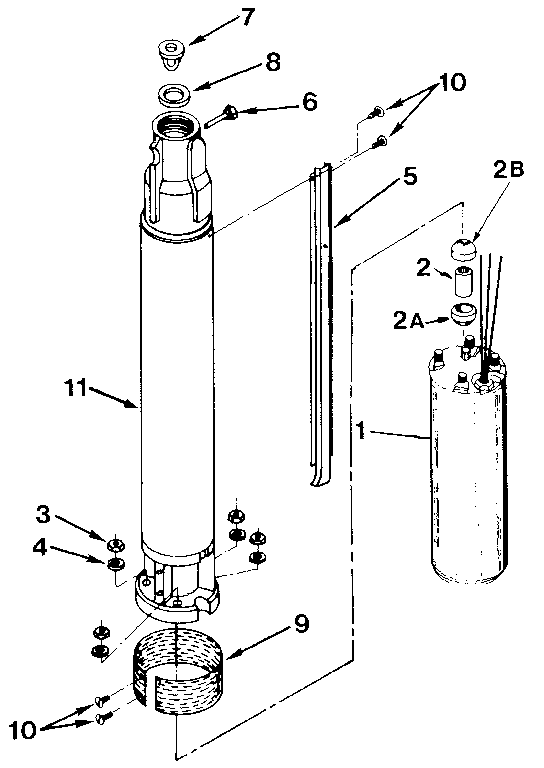 7
8
6
10
5
2B
2
2A
11
1
3
4
9
10