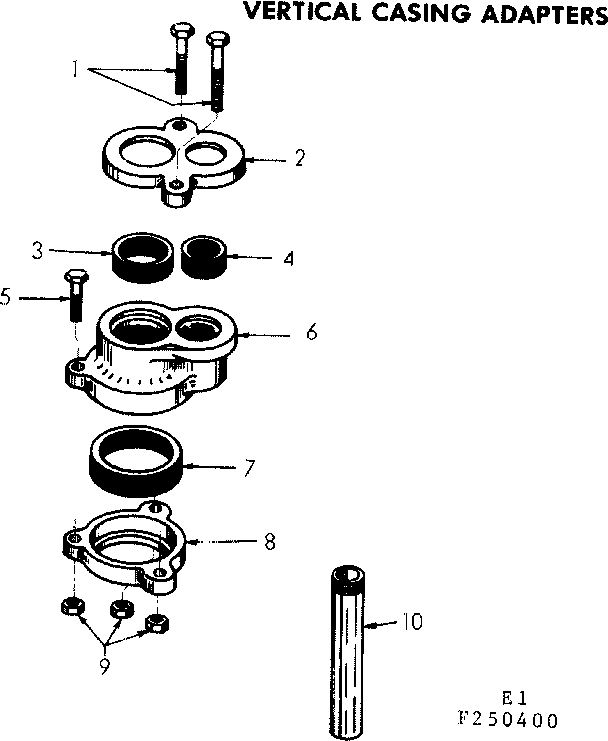 VERTICAL CASING ADAPTERS

1
2
3
4
5
6
7
8
9
10

E1
F250400