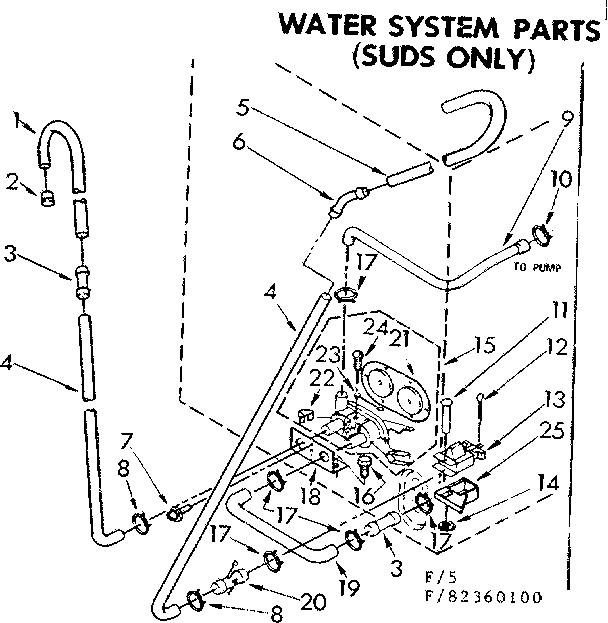 WATER SYSTEM PARTS
(SUDS ONLY)

1
2
3
4
5
6
9
10
TO PUMP
17
4
24
21
23
22
15
11
12
13
25
14
7
8
18
16
17
17
17
17
3
19
20
8

F/5
F/82360100