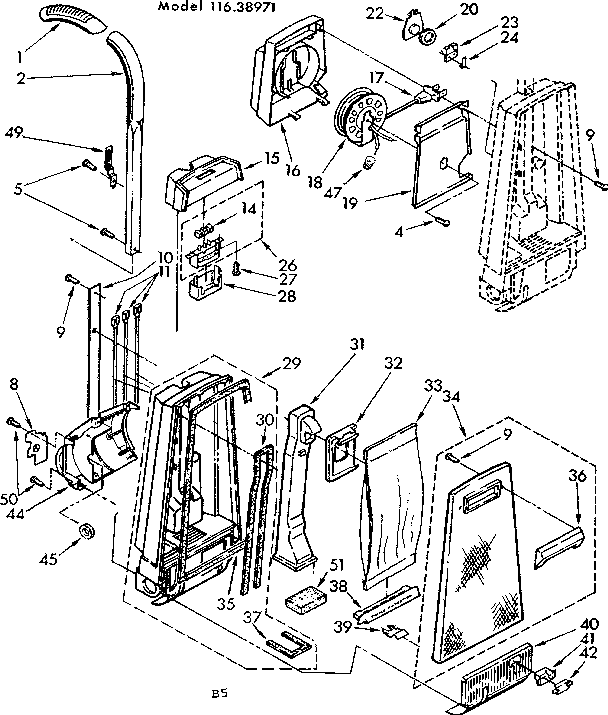 Model 116.38971

1
2
49
5
22
20
23
24
17
9
16
18
47
19
4
15
14
26
27
28
10
11
9
8
50
44
45
29
30
31
32
33
34
9
36
35
51
38
37
39
40
41
42

B5