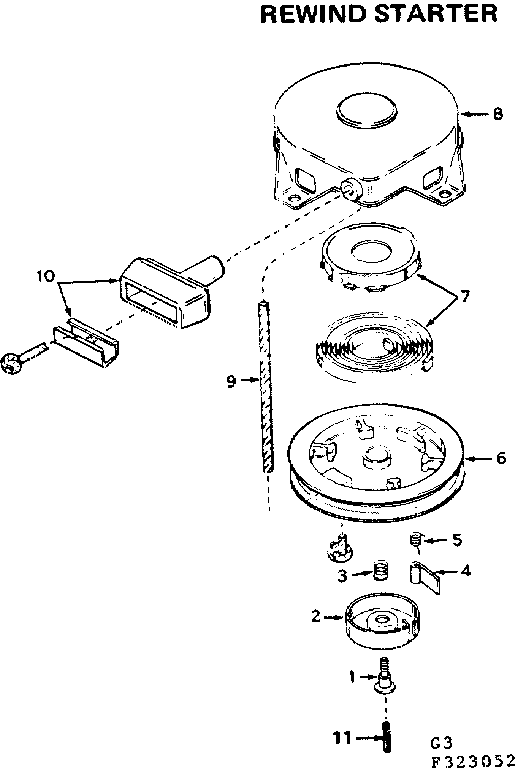 REWIND STARTER

8

10

7

9

6

5

3

4

2

1

11

G3
F323052