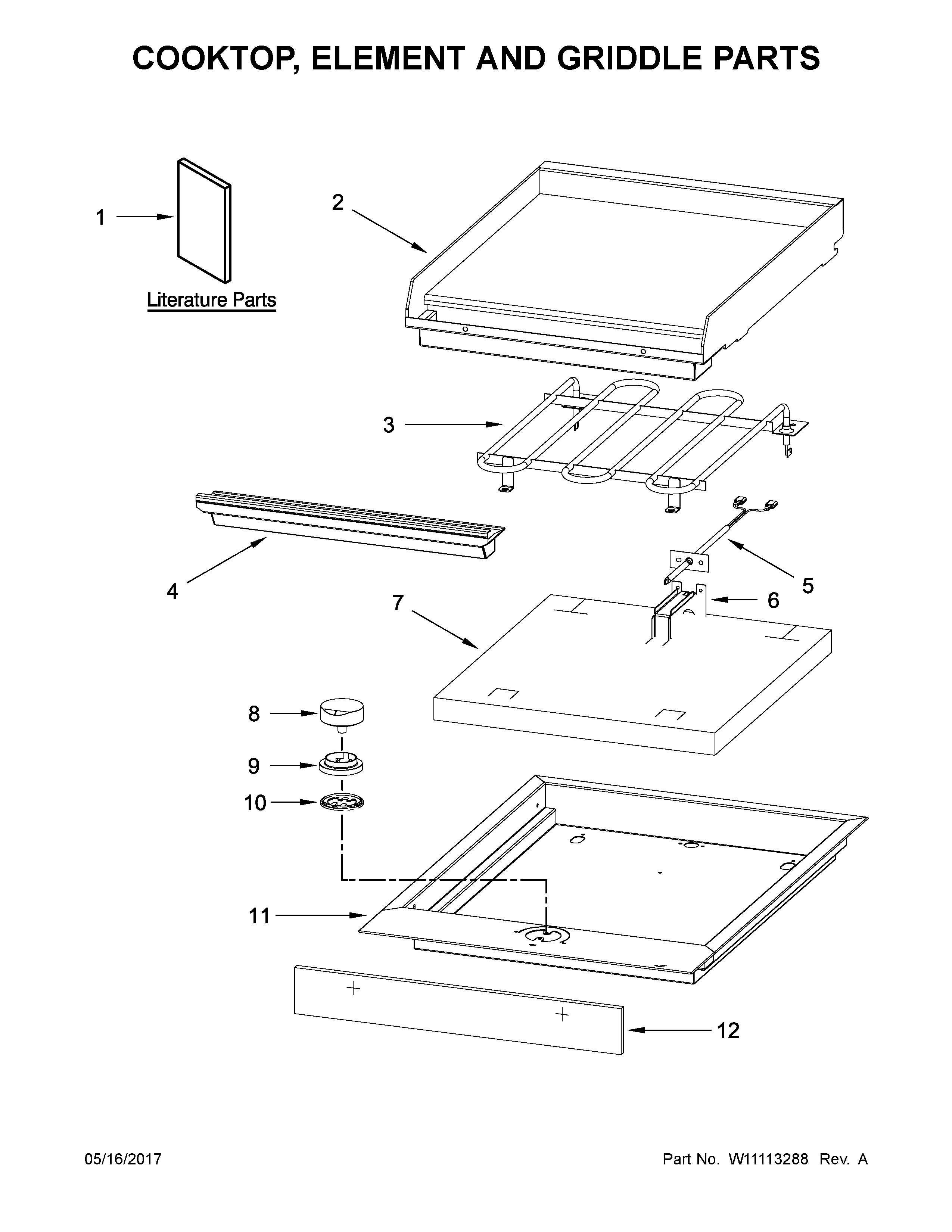 COOKTOP, ELEMENT AND GRIDDLE PARTS

1

Literature Parts

2

3

4

5

6

7

8

9

10

11

12

05/16/2017

Part No. W11113288 Rev. A