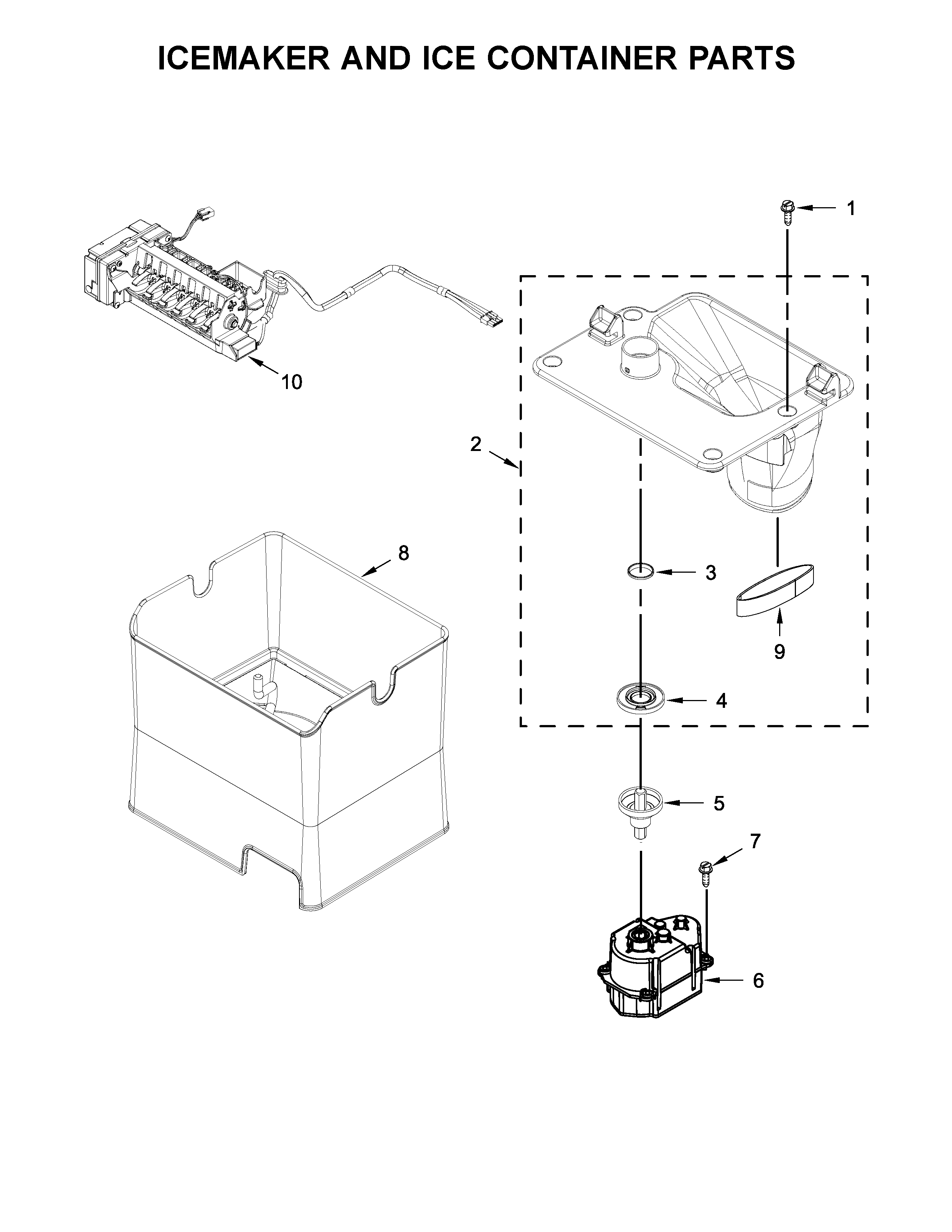 ICEMAKER AND ICE CONTAINER PARTS

1

10

2

8

3

9

4

5

7

6