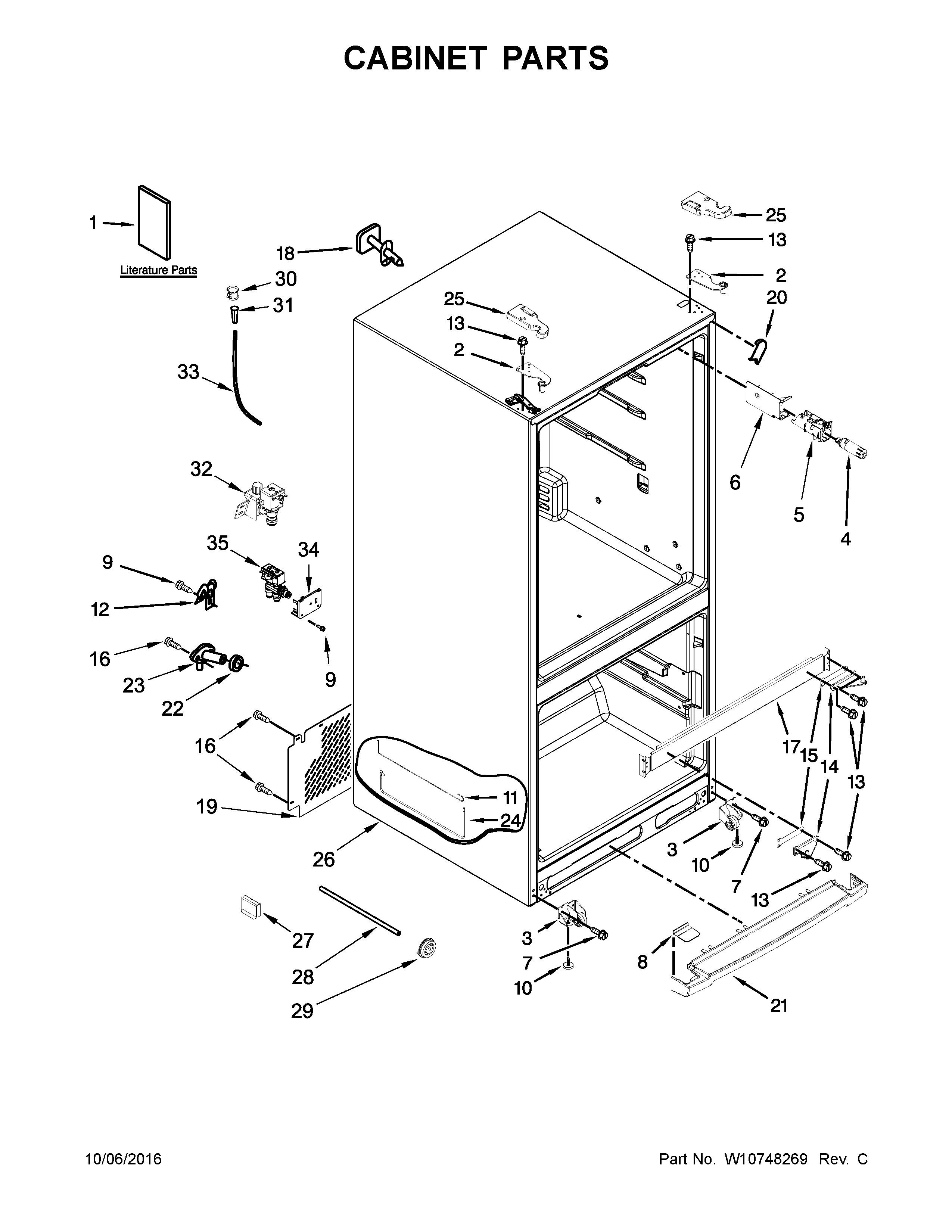 CABINET PARTS

1
Literature Parts
18
30
31
33
32
35
34
9
12
16
23
22
9
16
19
26
11
24
27
28
29
25
13
2
25
13
2
20
6
5
4
17
15
14
13
3
10
7
13
3
7
10
8
21

10/06/2016

Part No. W10748269 Rev. C