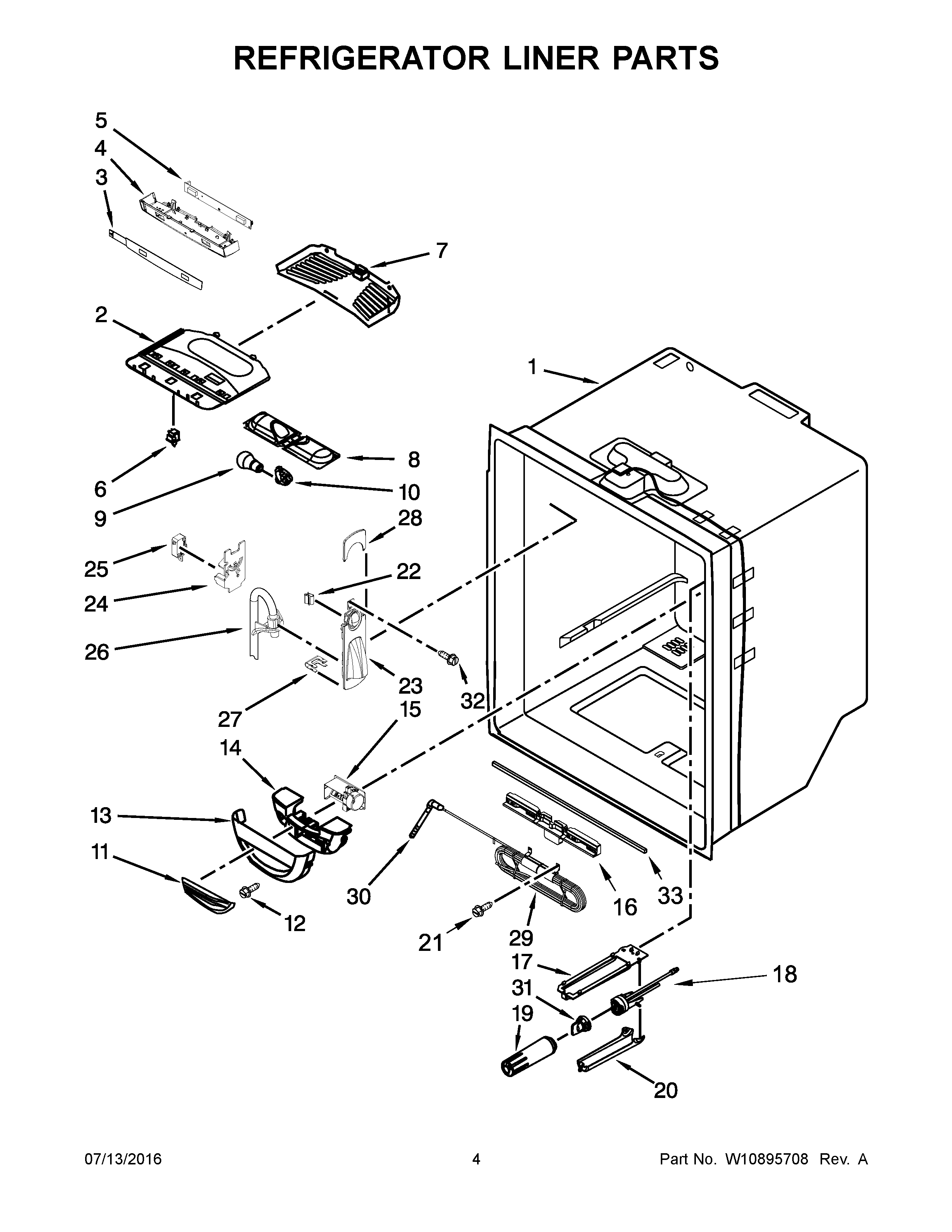 REFRIGERATOR LINER PARTS

5
4
3
7
2
1
8
6
10
9
28
25
22
24
26
23
32
27
15
14
13
11
30
16
33
12
21
29
17
18
31
19
20

07/13/2016
4
Part No. W10895708 Rev. A