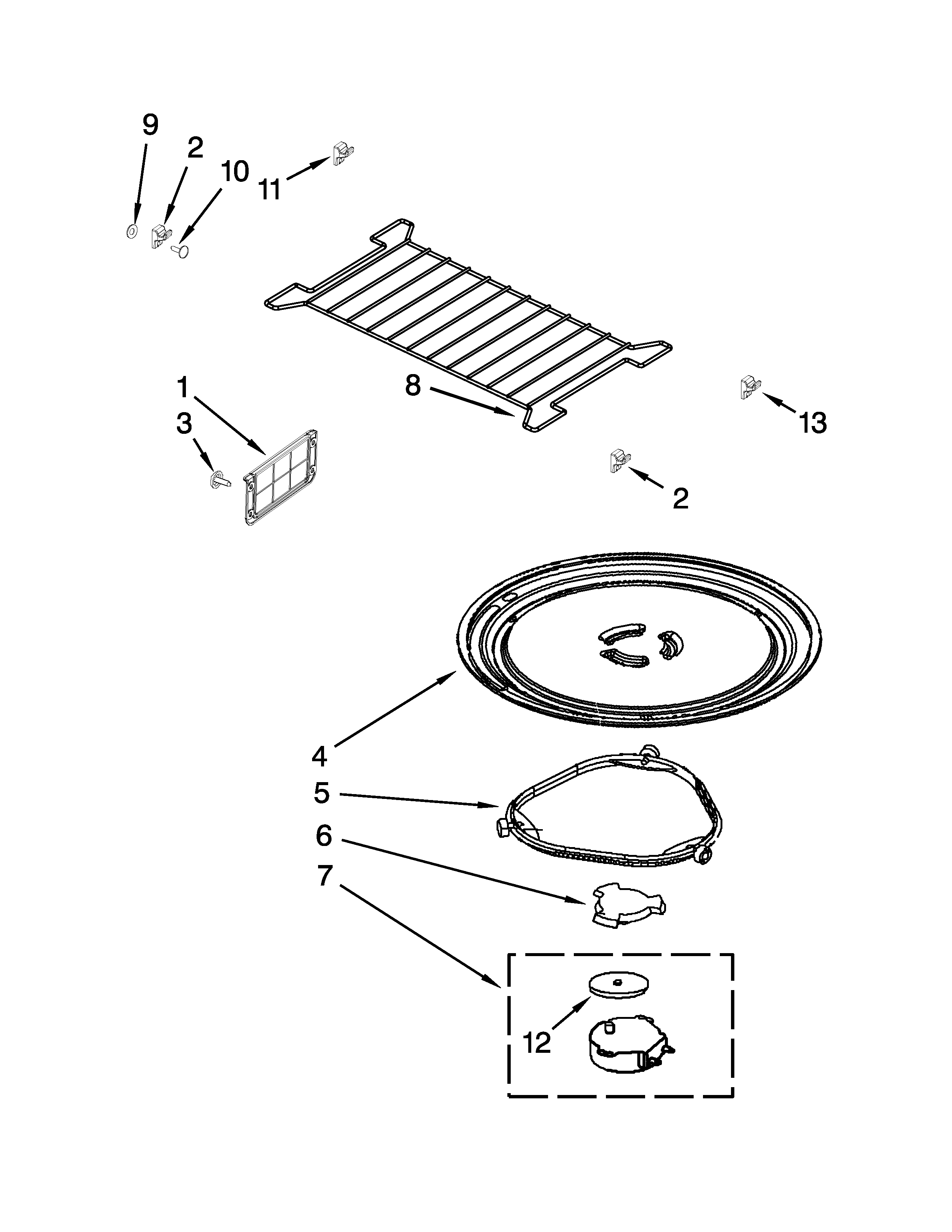 9
2
10
11
1
3
8
13
2
4
5
6
7
12