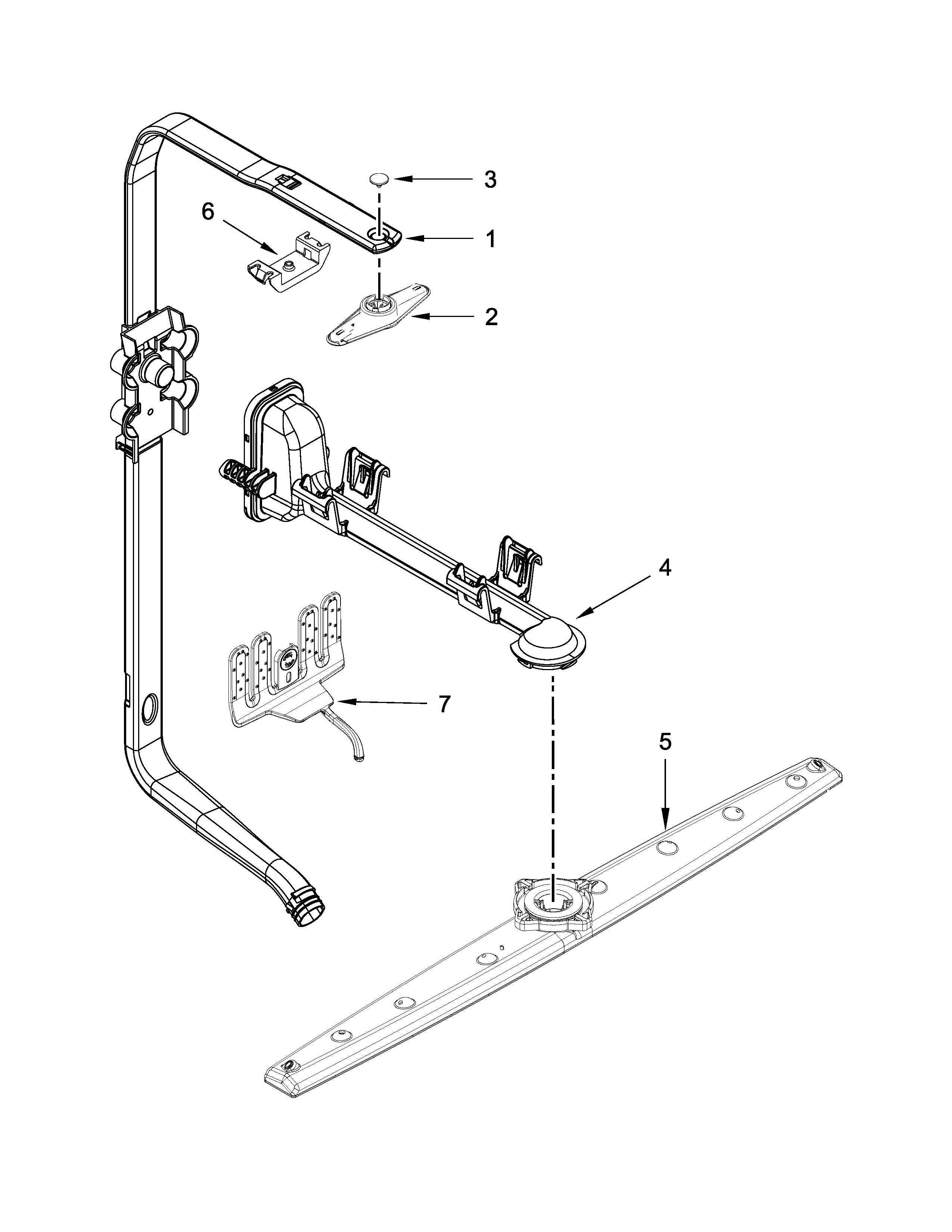 3
6
1
2
4
7
5