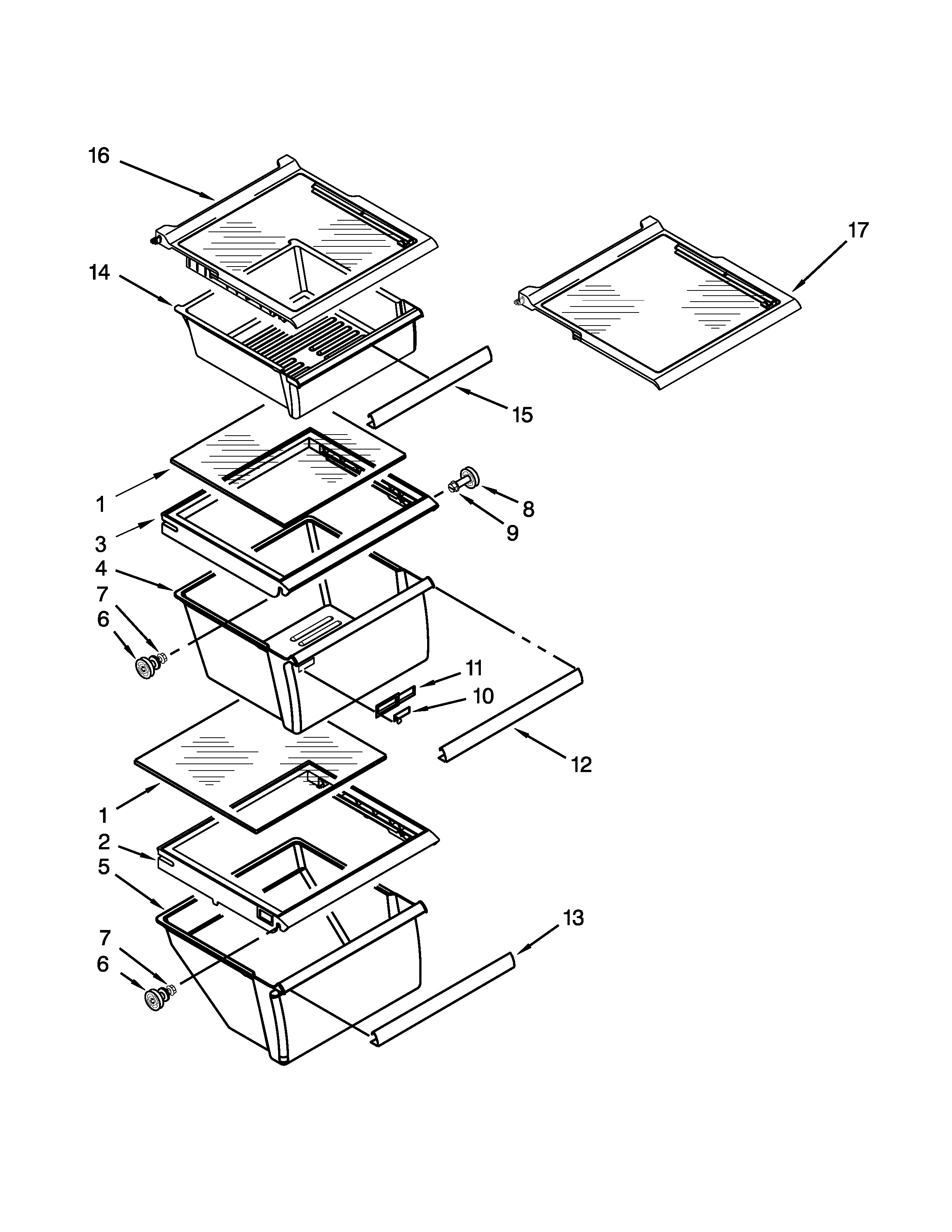 16
17
14
15
1
8
9
3
4
7
6
11
10
12
1
2
5
13
7
6