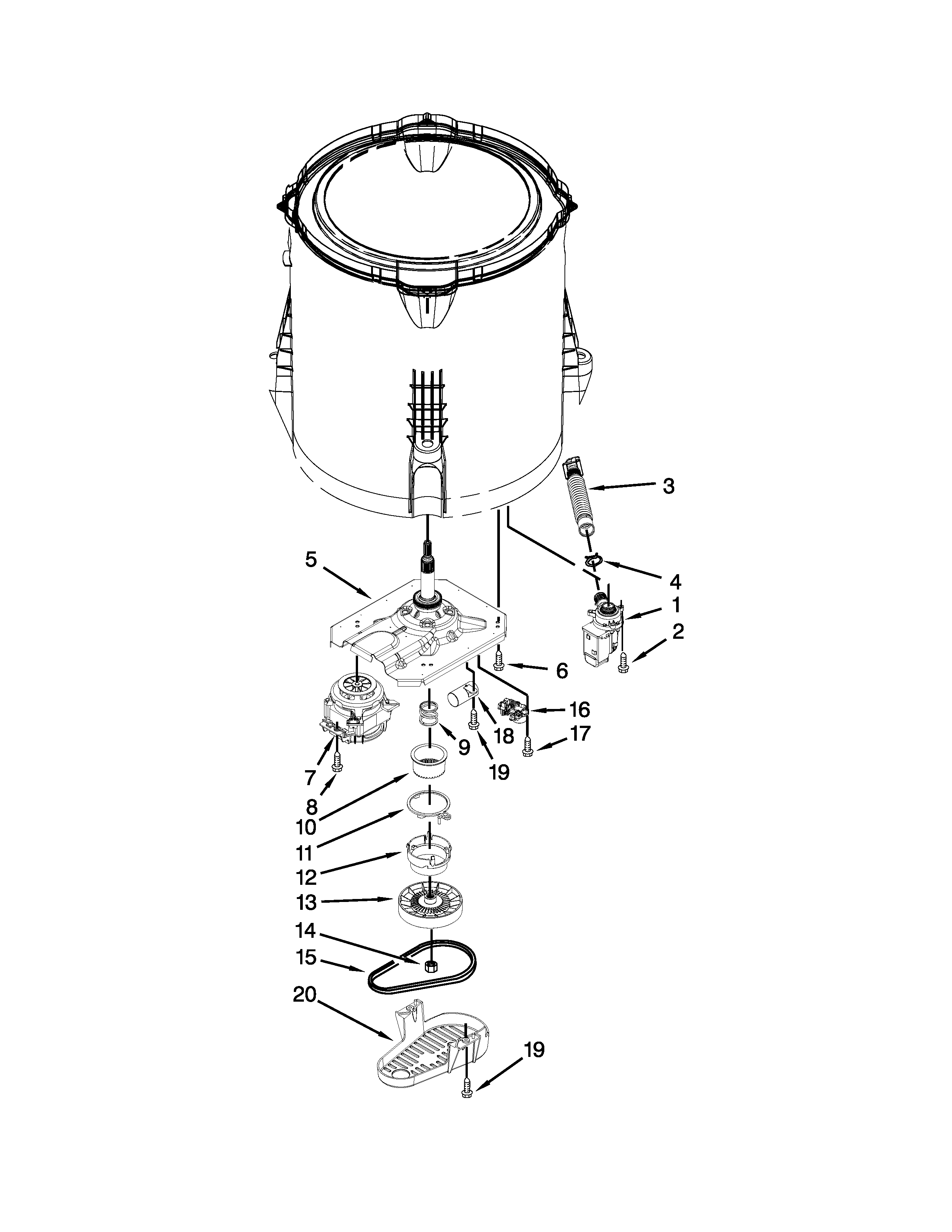 3
5
4
1
2
6
16
18
17
9
19
7
8
10
11
12
13
14
15
20
19