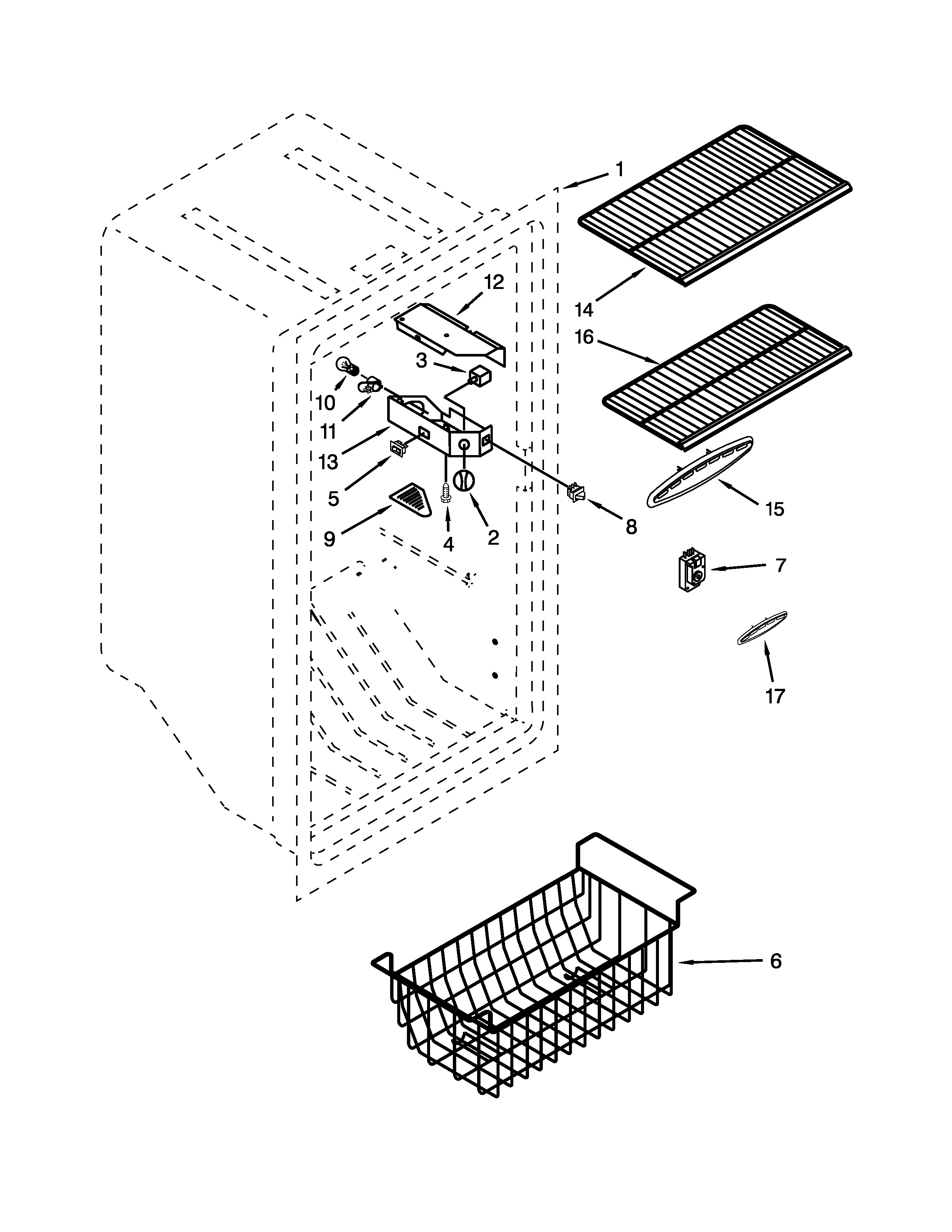 1
12
14
16
3
10
11
13
5
9
4
2
8
15
7
17
6