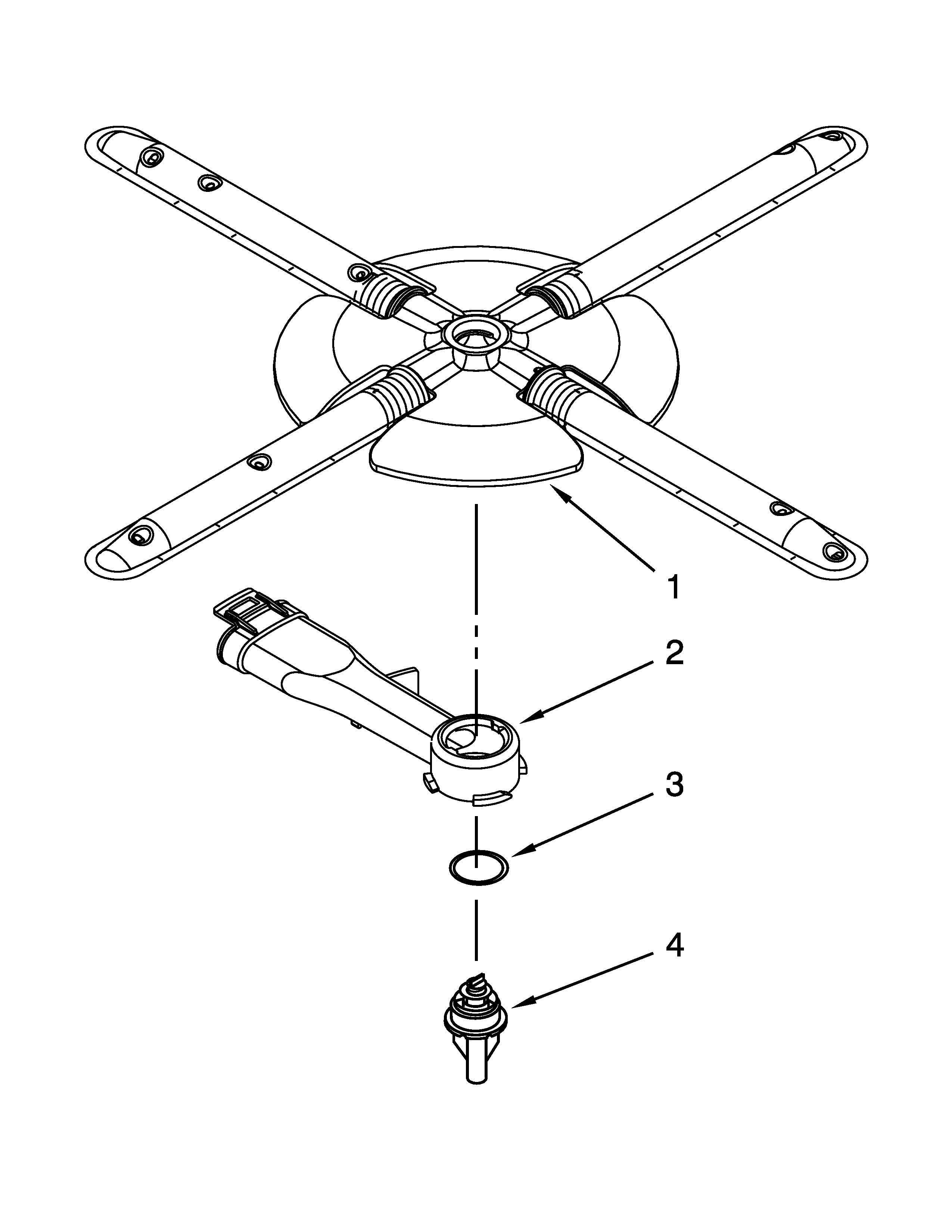 1

2

3

4