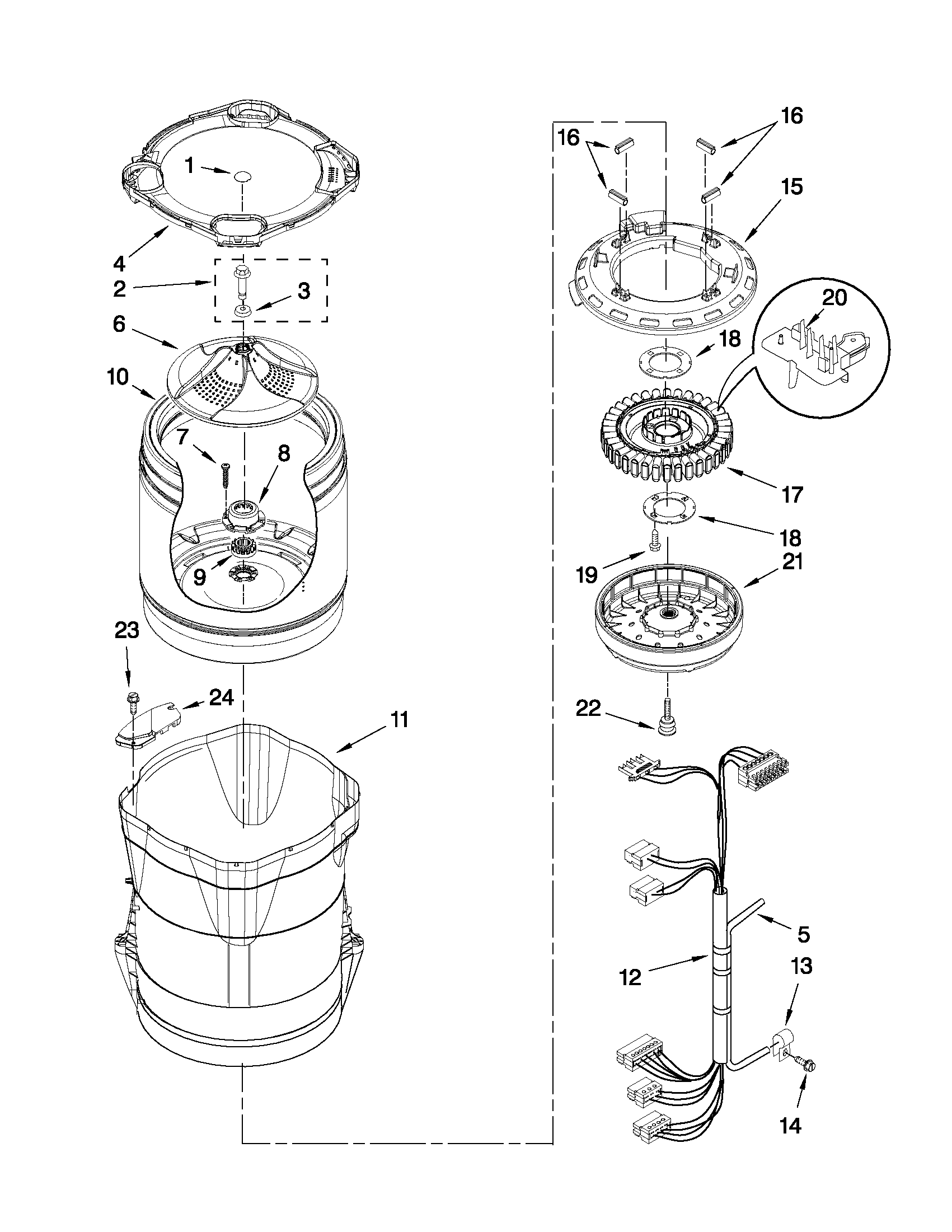 1
4
2
3
6
10
7
8
9
23
24
11
16
16
15
20
18
17
18
19
21
22
5
12
13
14