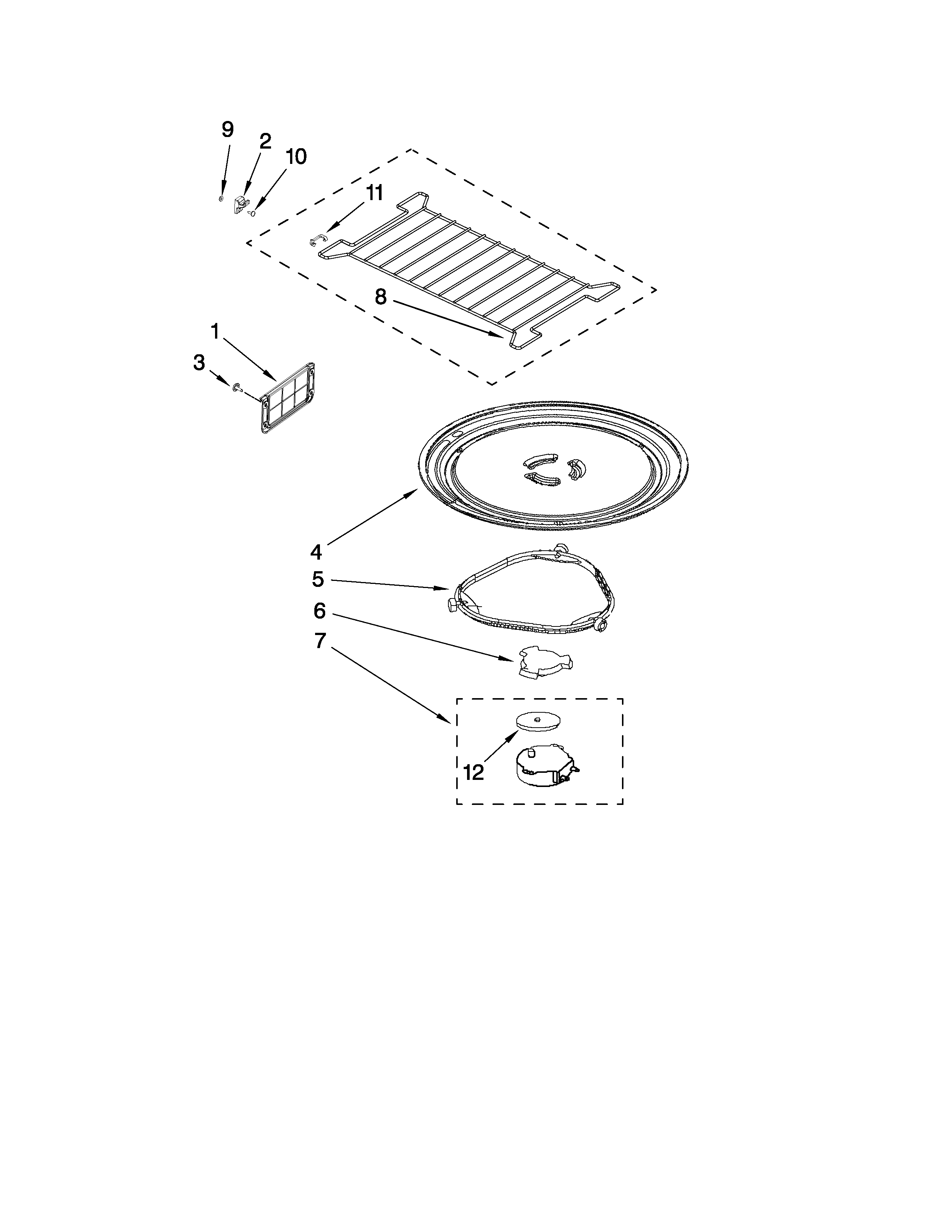 9
2
10
11
8
1
3
4
5
6
7
12