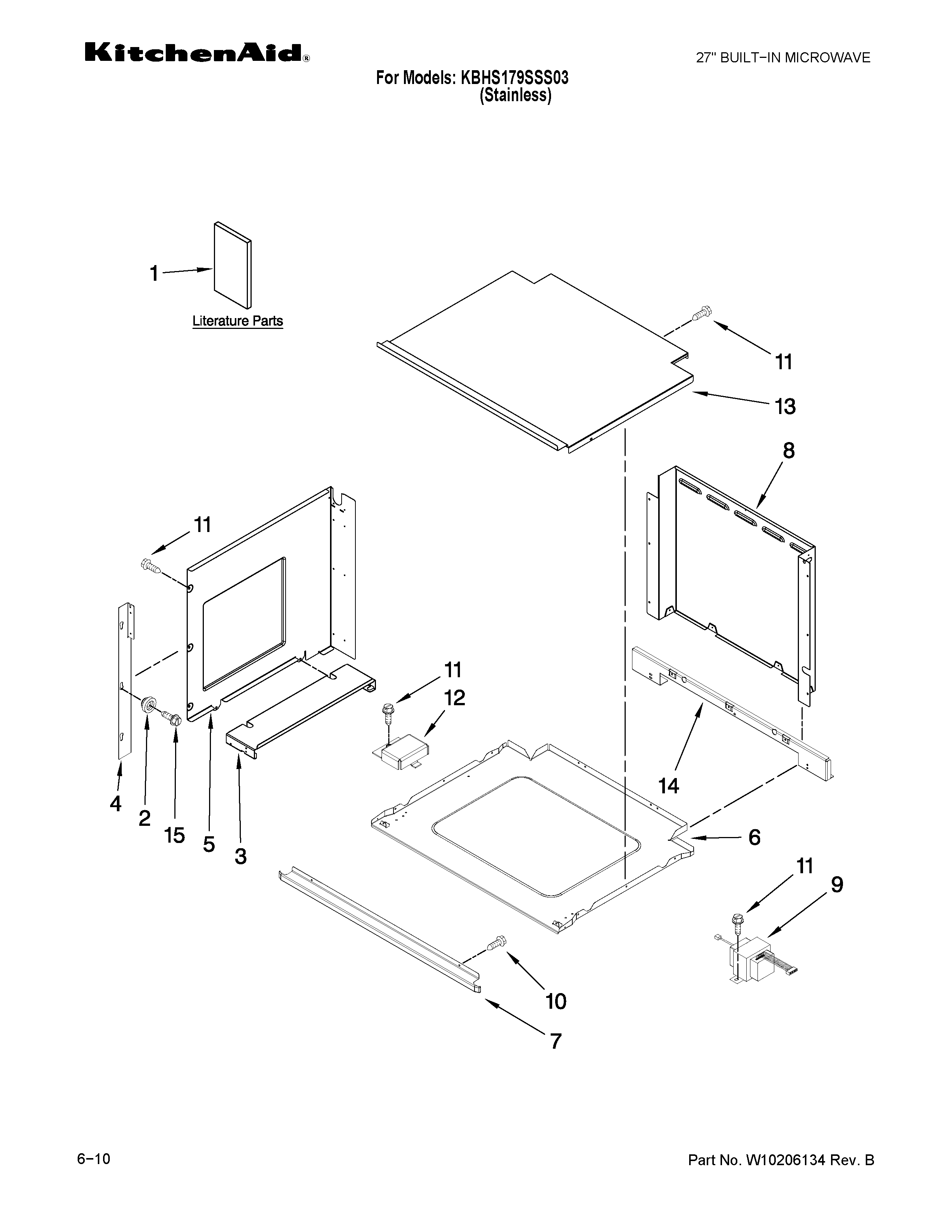 KitchenAid®

27" BUILT−IN MICROWAVE

For Models: KBHS179SSS03
(Stainless)

1

Literature Parts

11

13

8

11

11

12

14

4

2

15

5

3

6

11

9

10

7

6−10

Part No. W10206134 Rev. B