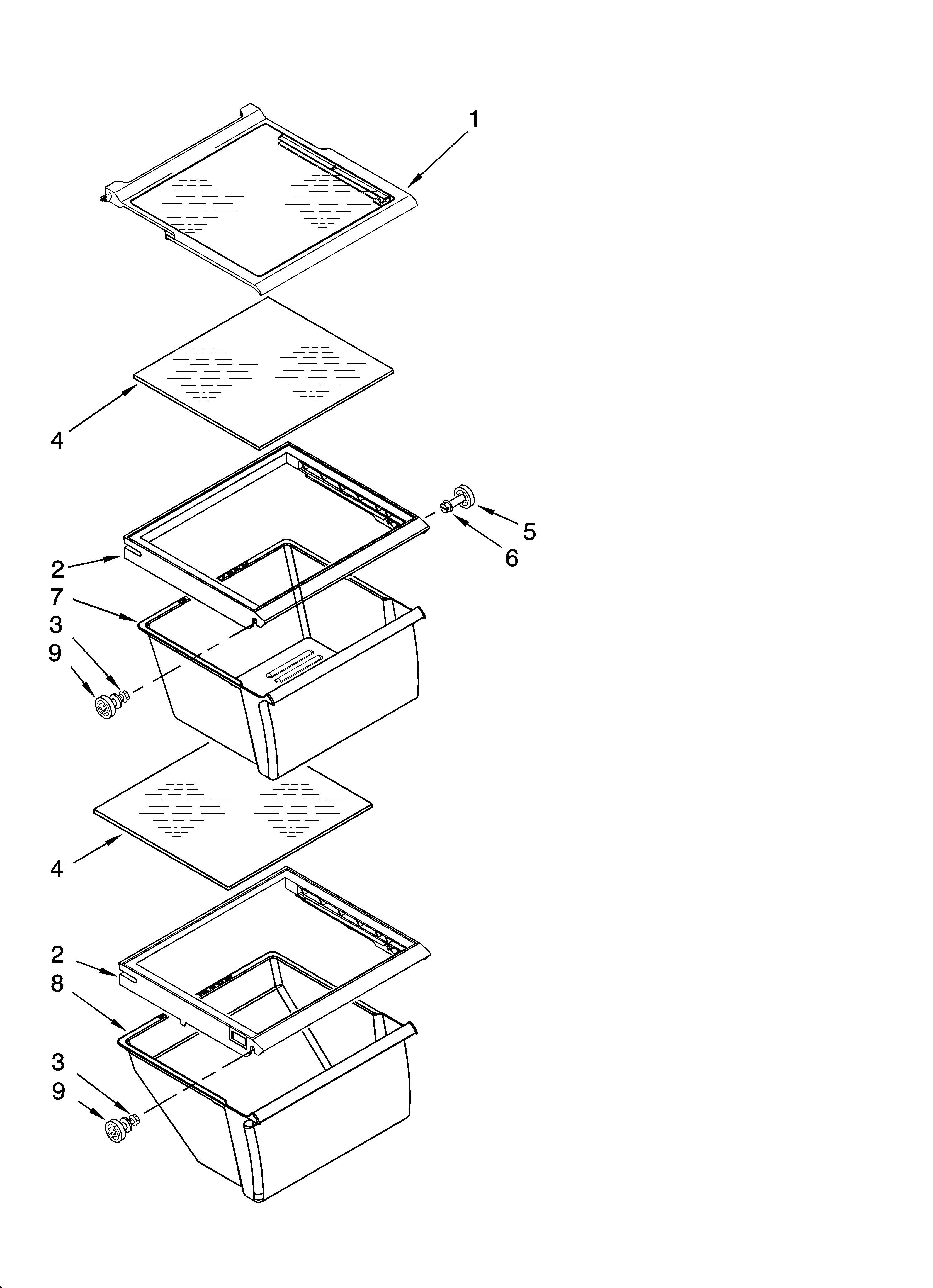 1
4
5
6
2
7
3
9
4
2
8
3
9