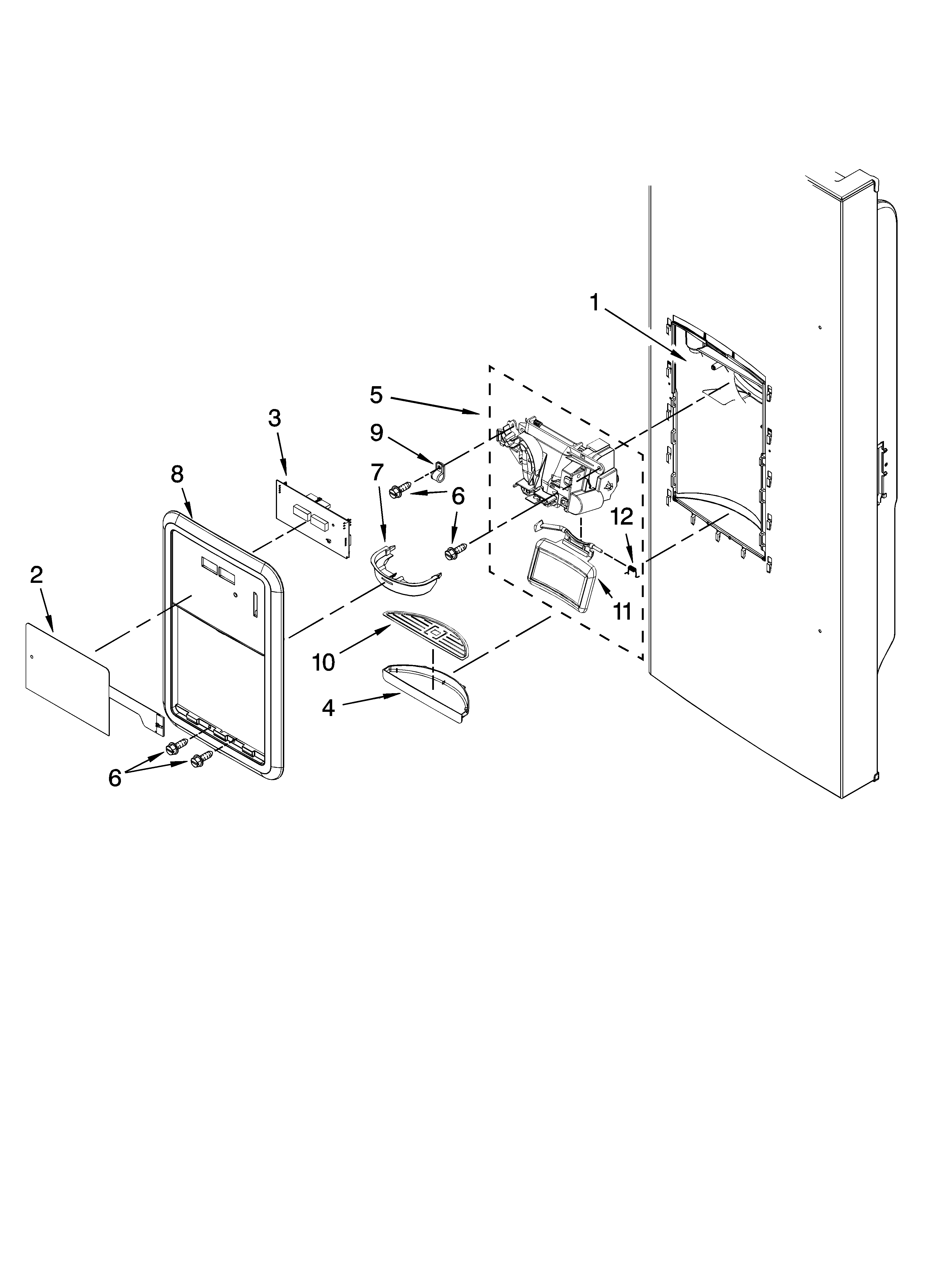 1
5
3
9
8
7
6
6
12
2
11
10
4
6