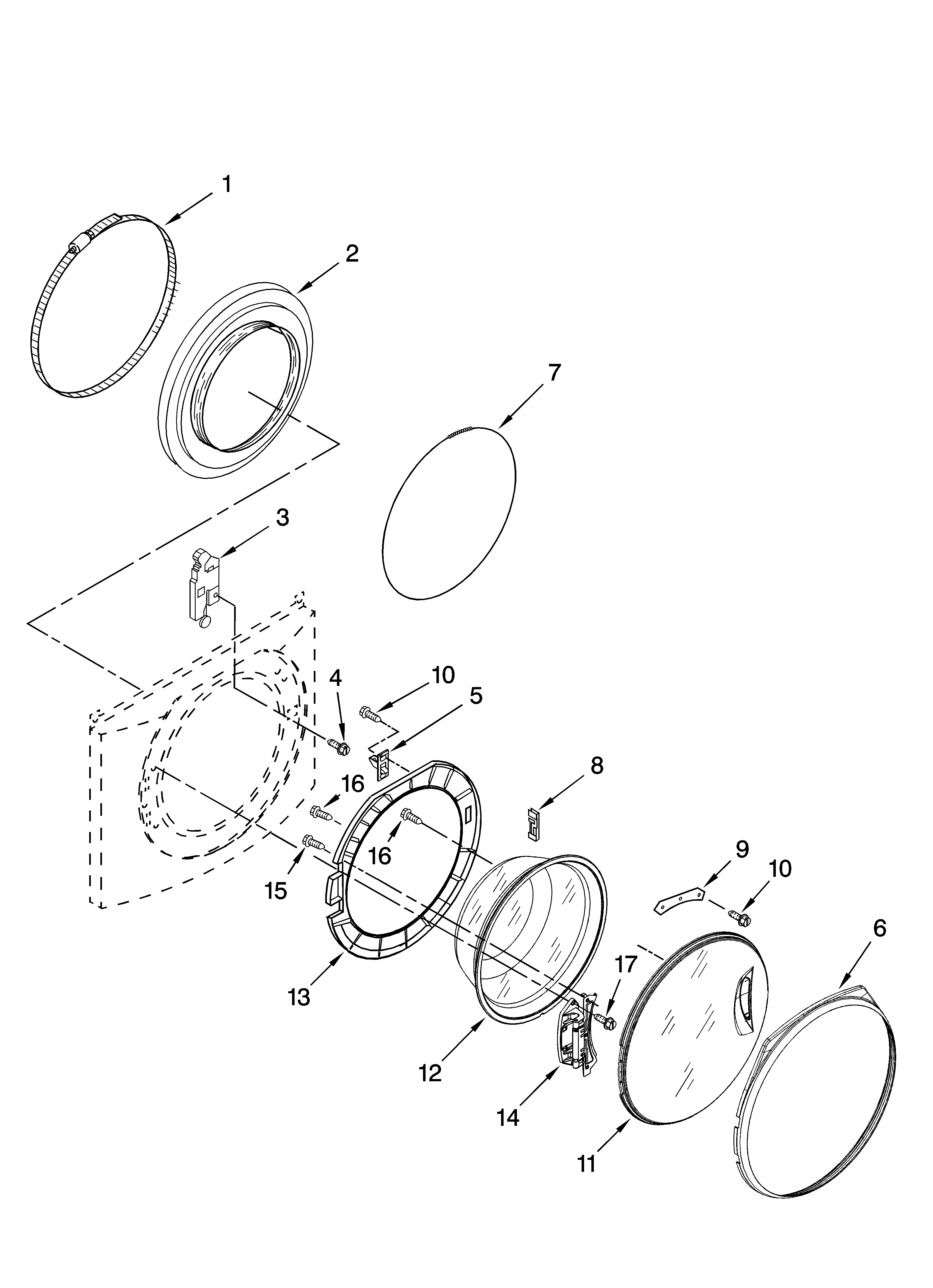 1

2

7

3

4

10

5

8

16

16

15

9

10

6

17

13

12

14

11