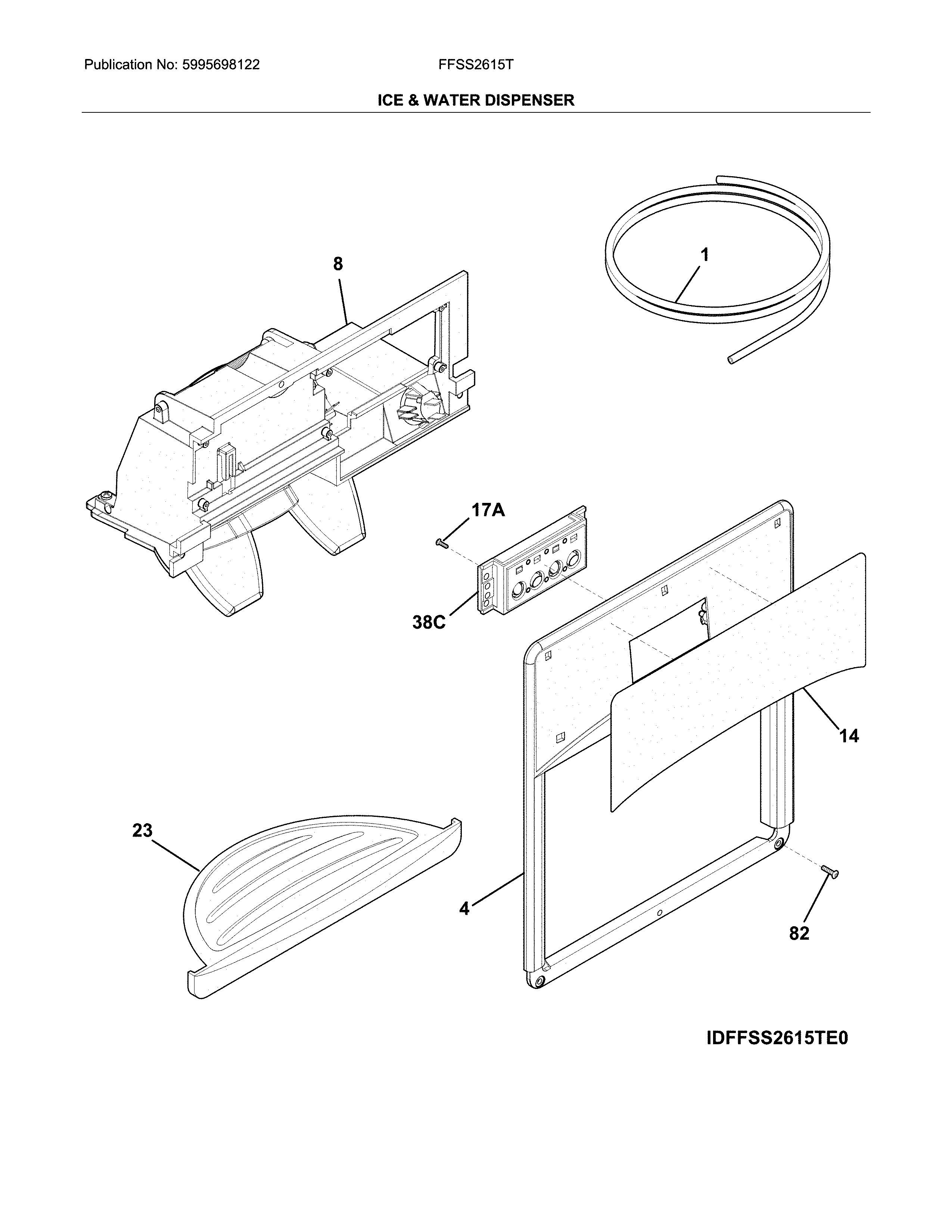 Publication No: 5995698122

FFSS2615T

ICE & WATER DISPENSER

8

1

17A

38C

14

23

4

82

IDFFSS2615TE0