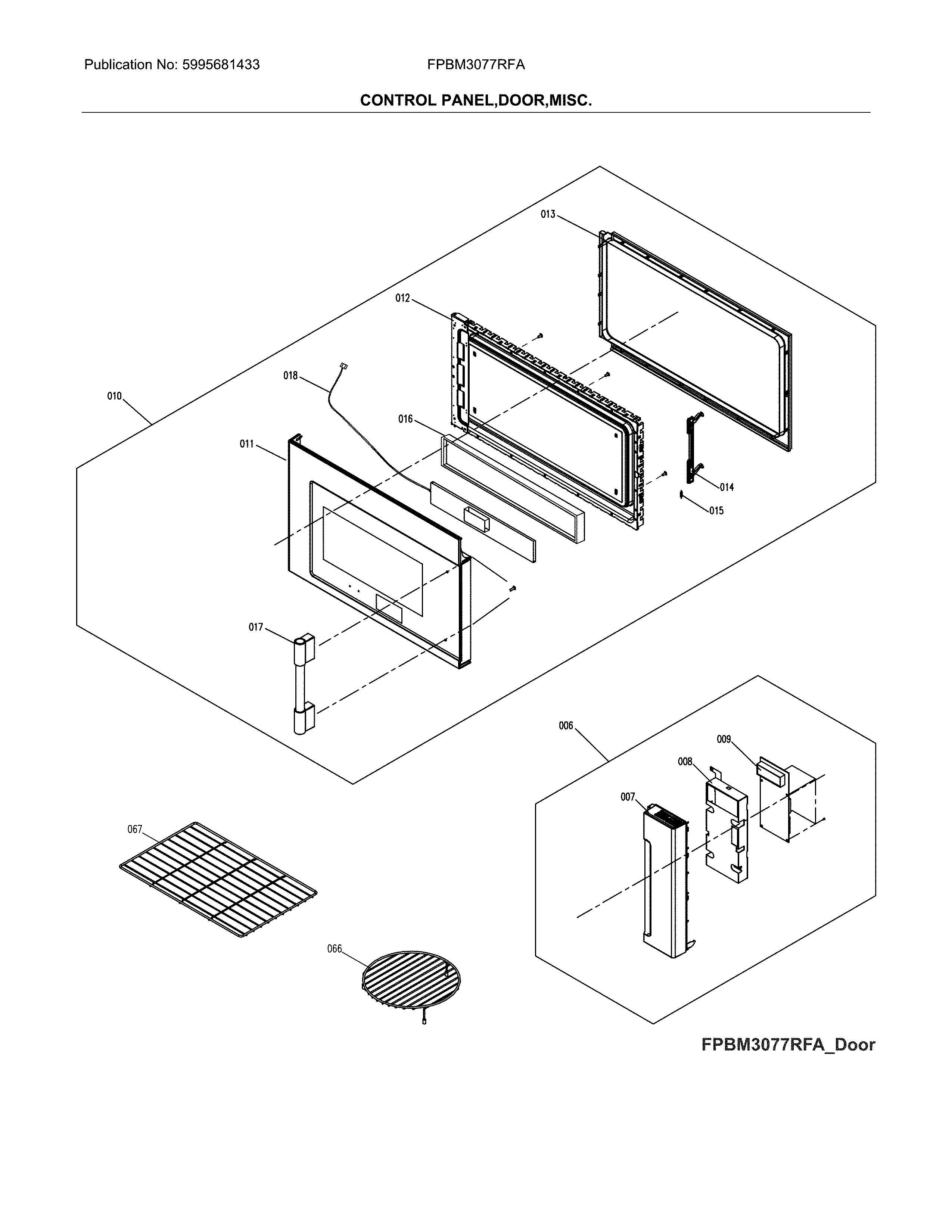 Publication No: 5995681433

FPBM3077RFA

CONTROL PANEL,DOOR,MISC.

013

012

018

010

016

011

014

015

017

006

009

008

007

067

066

FPBM3077RFA_Door