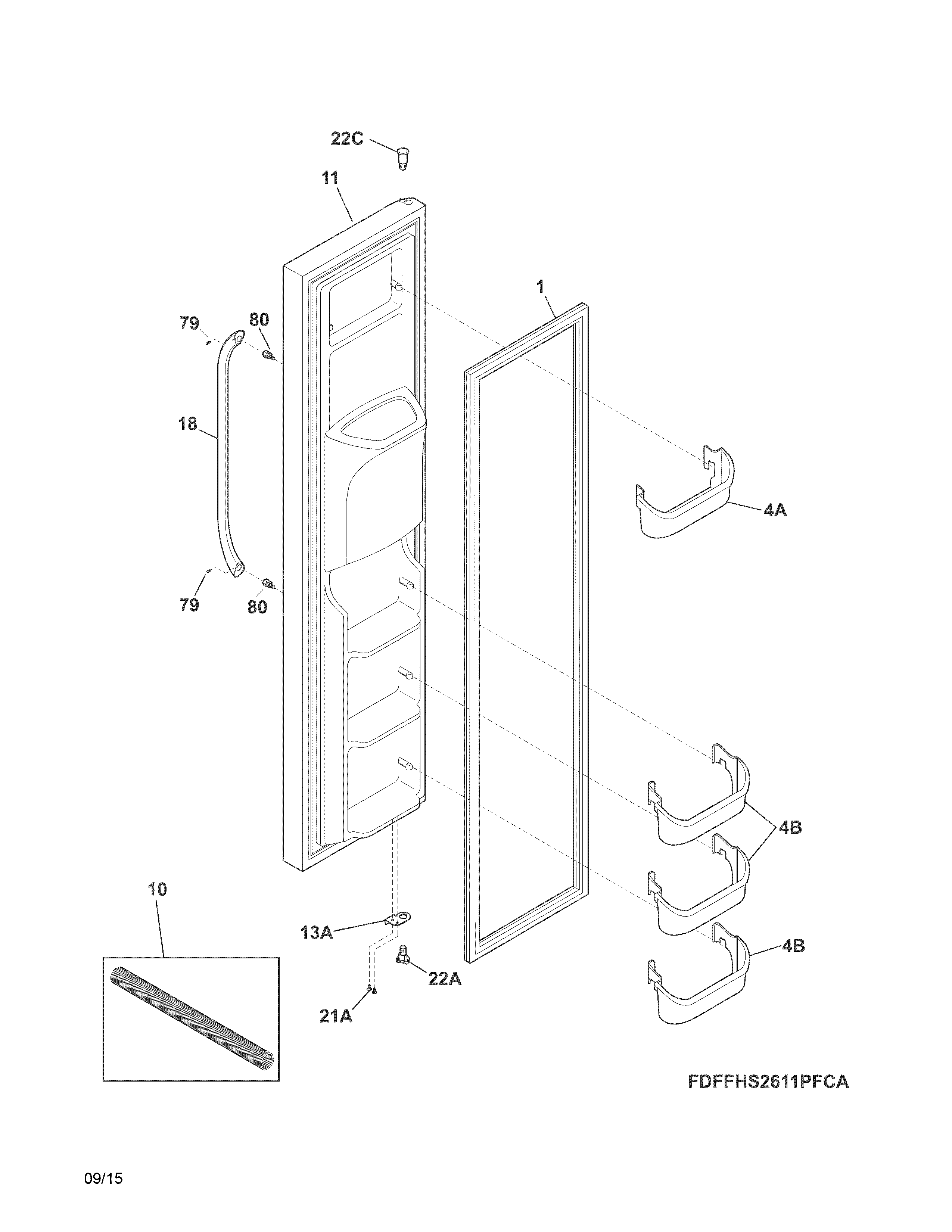 22C
11
1
79
80
18
4A
79
80
4B
10
13A
4B
22A
21A
FDFFHS2611PFCA
09/15