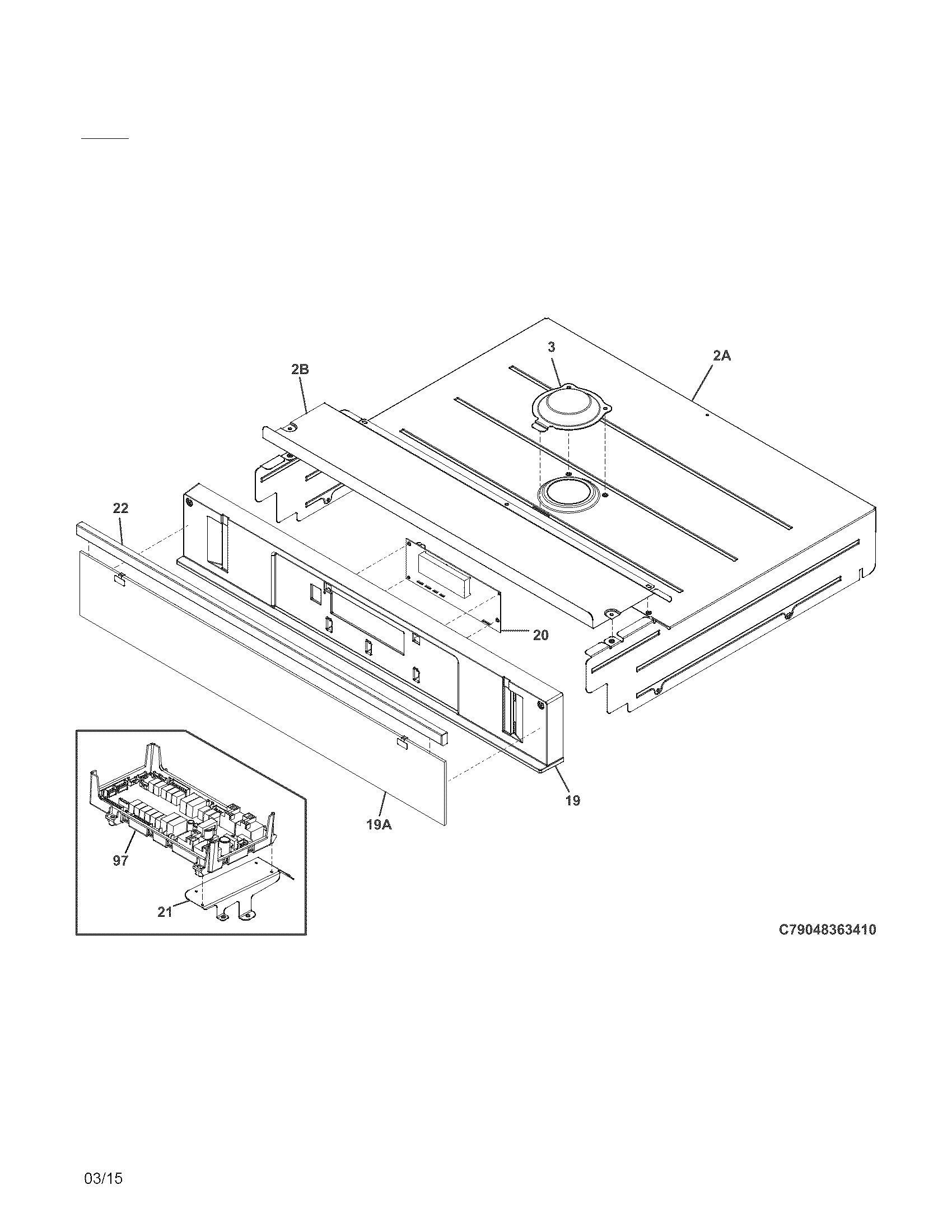 3

2A

2B

22

20

19

19A

97

21

C79048363410

03/15