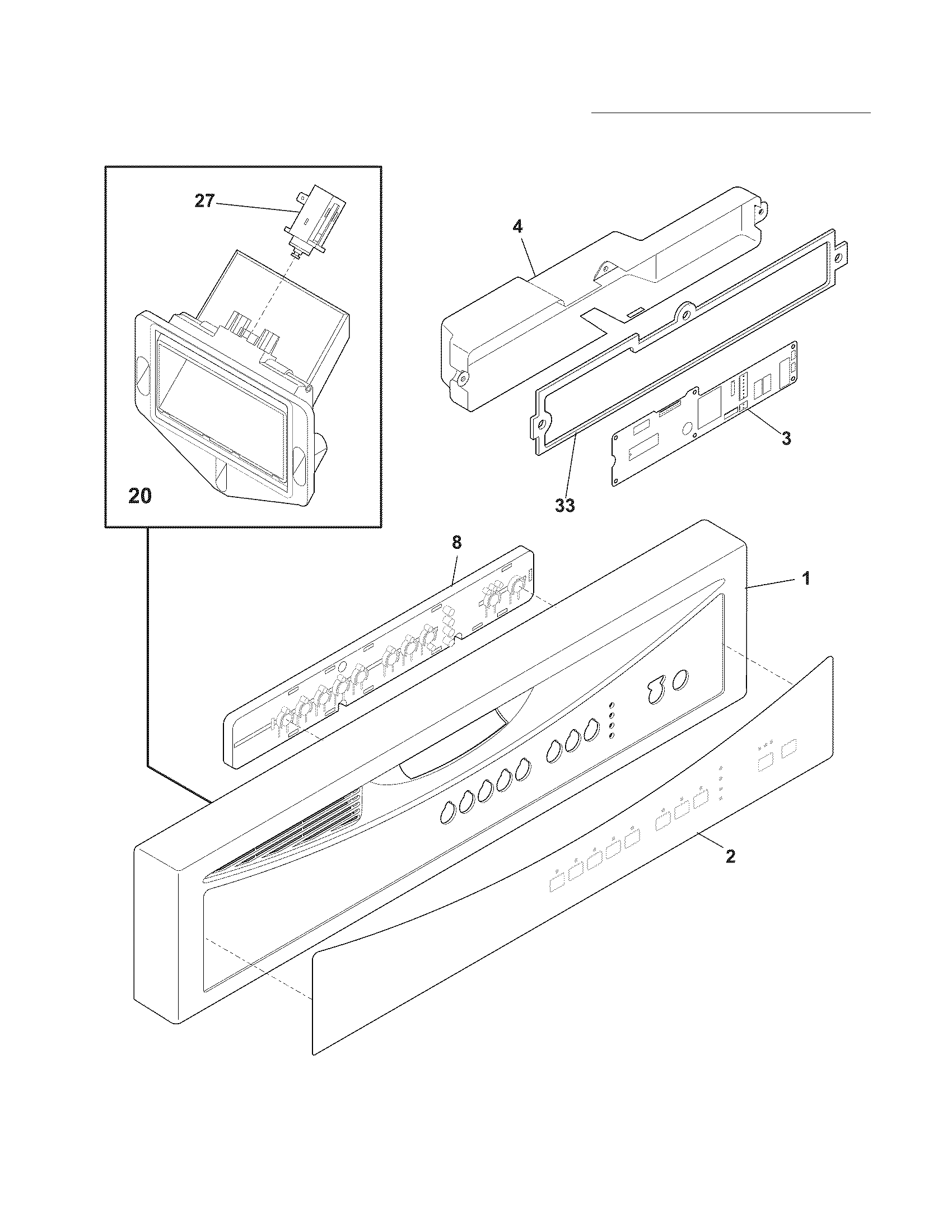 27
4
3
33
20
8
1
2