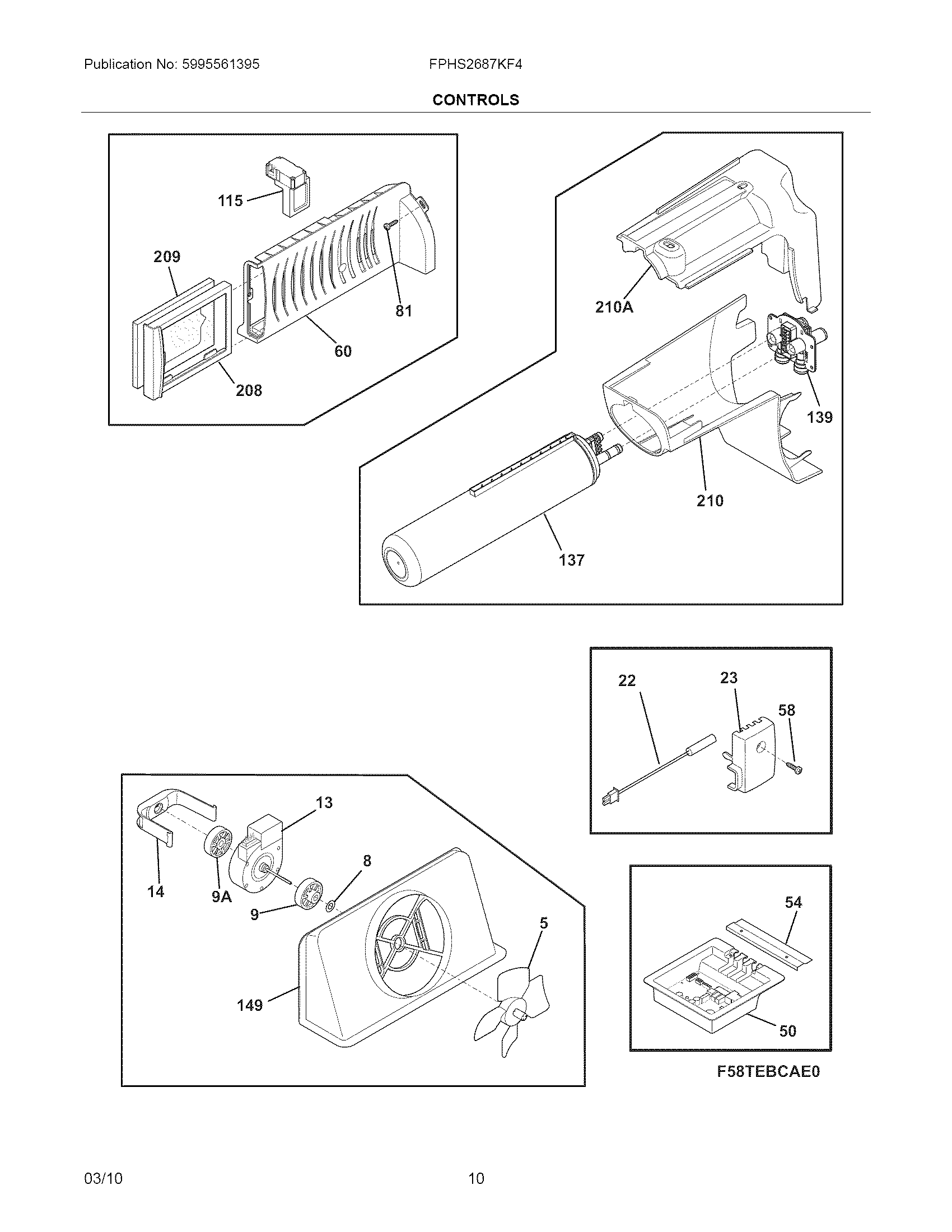 Publication No: 5995561395

FPHS2687KF4

CONTROLS

115
209
81
60
208

210A
139
210
137

22
23
58

13
14
9A
8
9
5
149

54
50

F58TEBCAE0

03/10

10