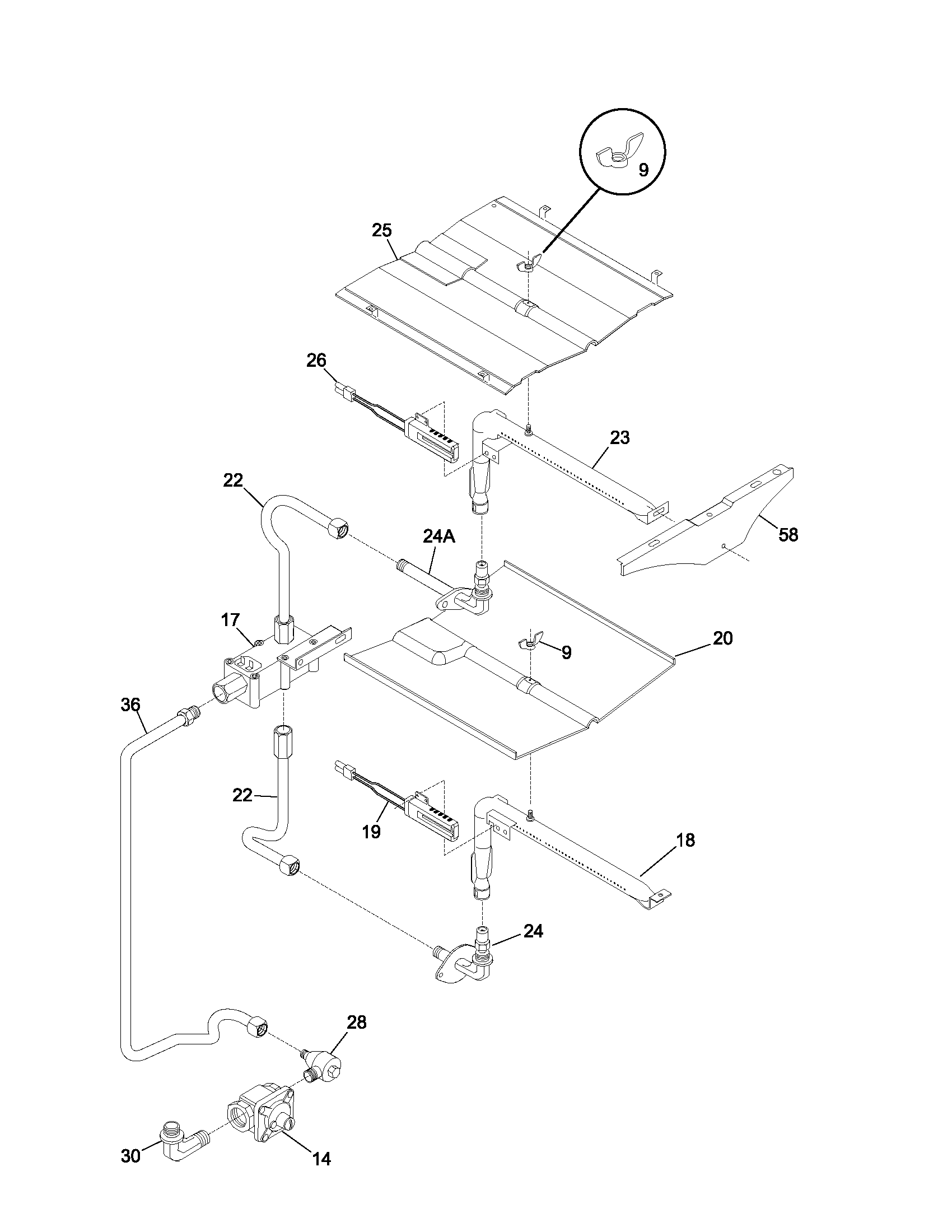 9
25
26
23
22
24A
58
17
9
20
36
22
19
18
24
28
30
14