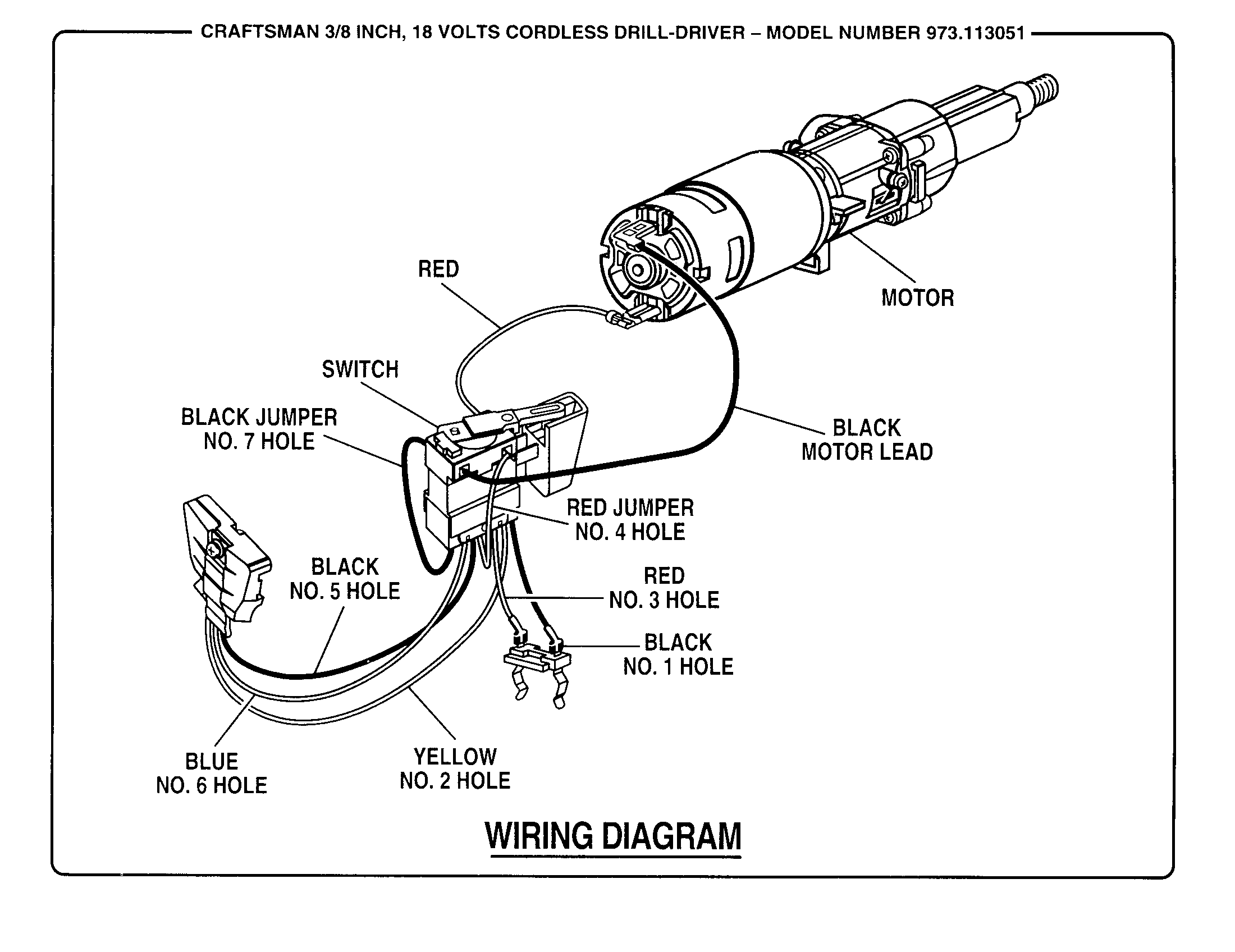 CRAFTSMAN 3/8 INCH, 18 VOLTS CORDLESS DRILL-DRIVER – MODEL NUMBER 973.113051

RED

MOTOR

SWITCH

BLACK JUMPER
NO. 7 HOLE

BLACK
MOTOR LEAD

RED JUMPER
NO. 4 HOLE

BLACK
NO. 5 HOLE

RED
NO. 3 HOLE

BLACK
NO. 1 HOLE

BLUE
NO. 6 HOLE

YELLOW
NO. 2 HOLE

WIRING DIAGRAM