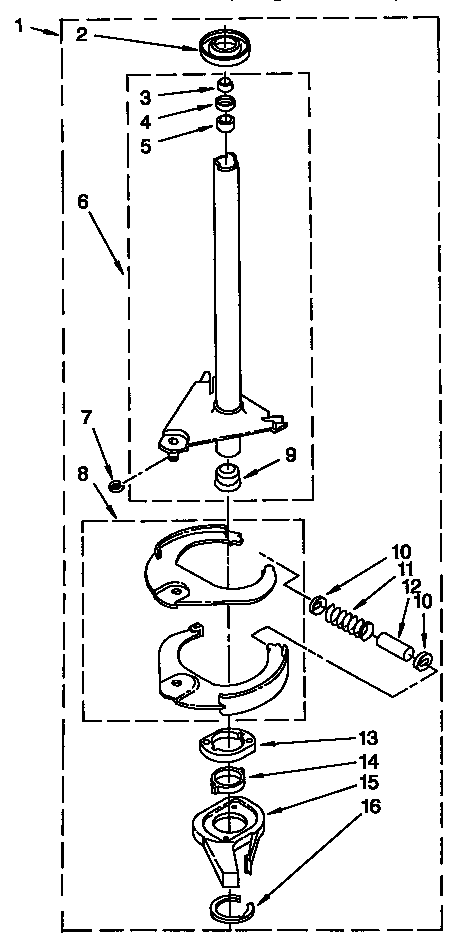 1
2
3
4
5
6
7
8
9
10
11
12
10
13
14
15
16