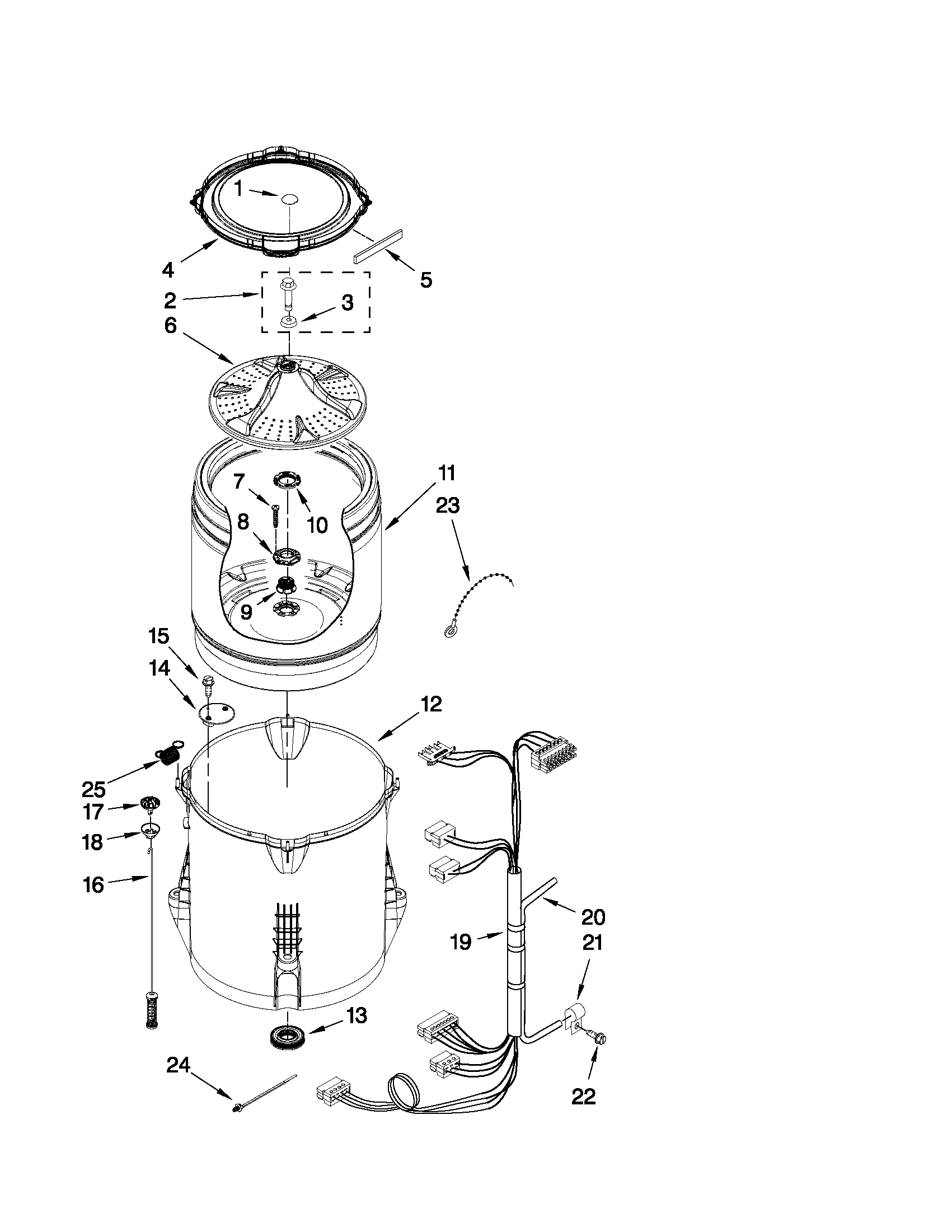 1
4
5
2
3
6
7
10
11
23
8
9
15
14
12
25
17
18
16
20
19
21
13
24
22