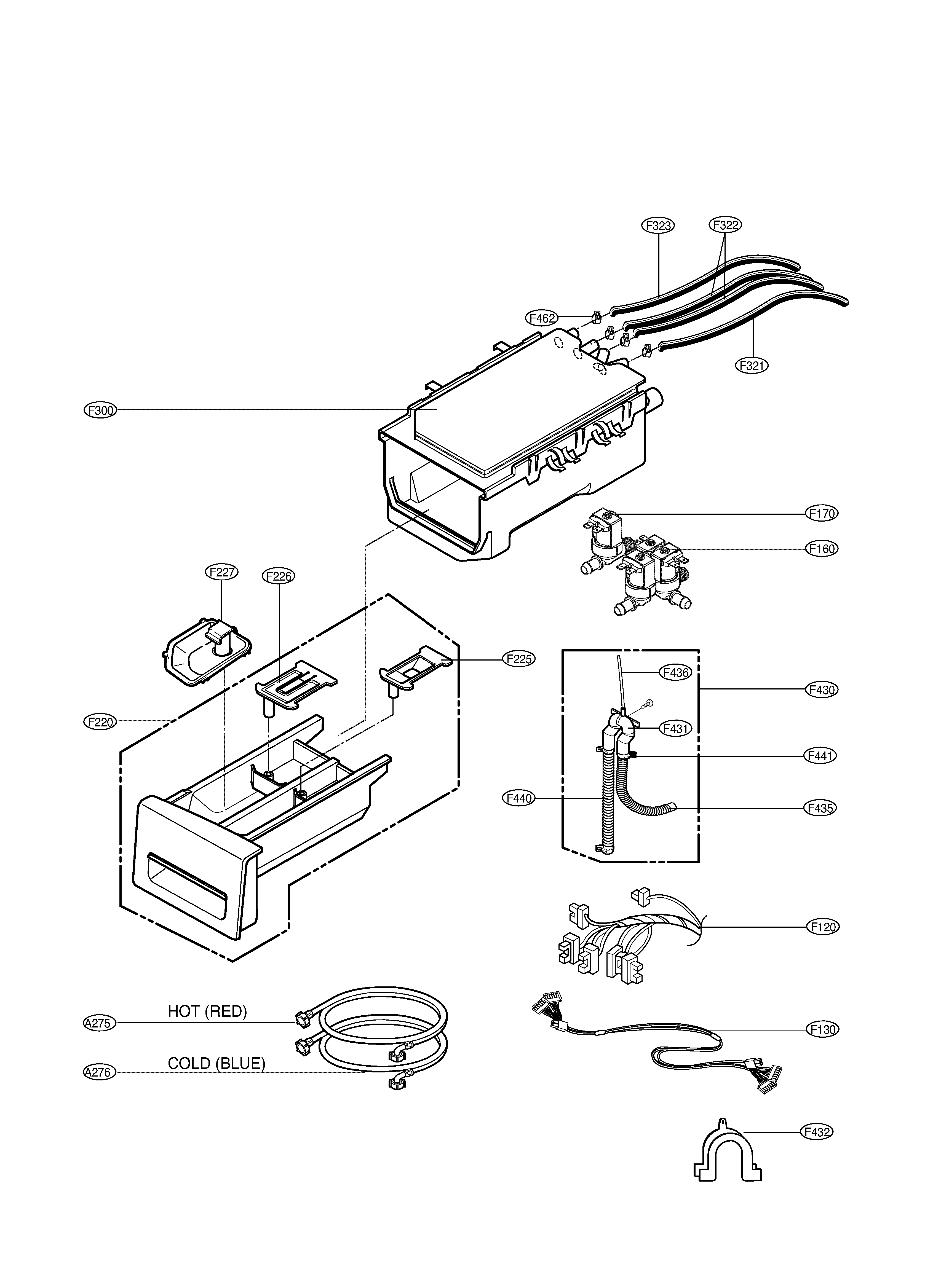 F323
F322
F462
F321
F300
F170
F160
F227
F226
F225
F436
F430
F220
F431
F441
F440
F435
F120
A275
HOT (RED)
F130
A276
COLD (BLUE)
F432