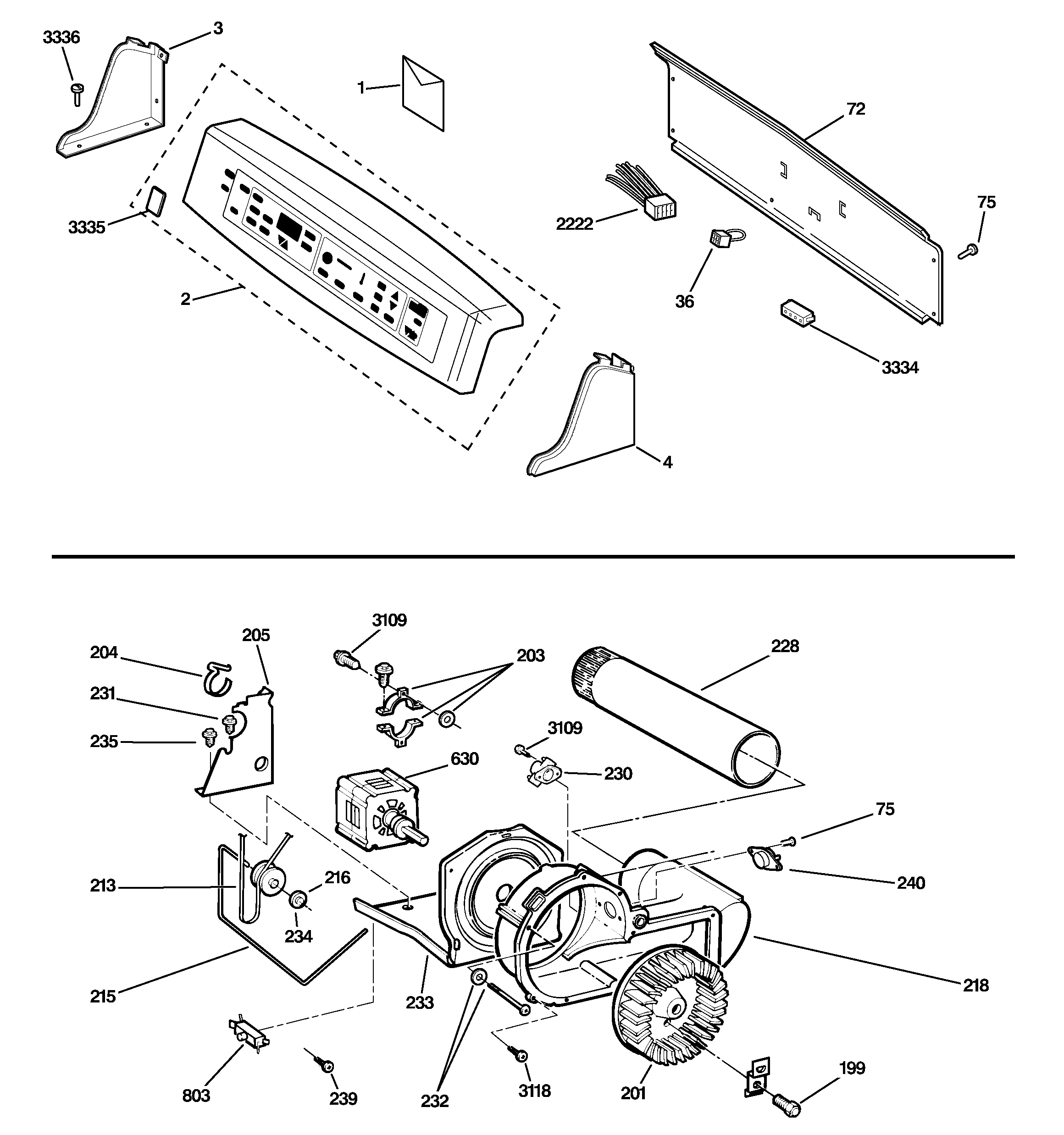 3336
3
1
72
3335
2222
75
2
36
3334
4

3109
205
204
203
228
231
235
3109
630
230
75
213
216
240
234
215
233
218
803
239
232
3118
201
199