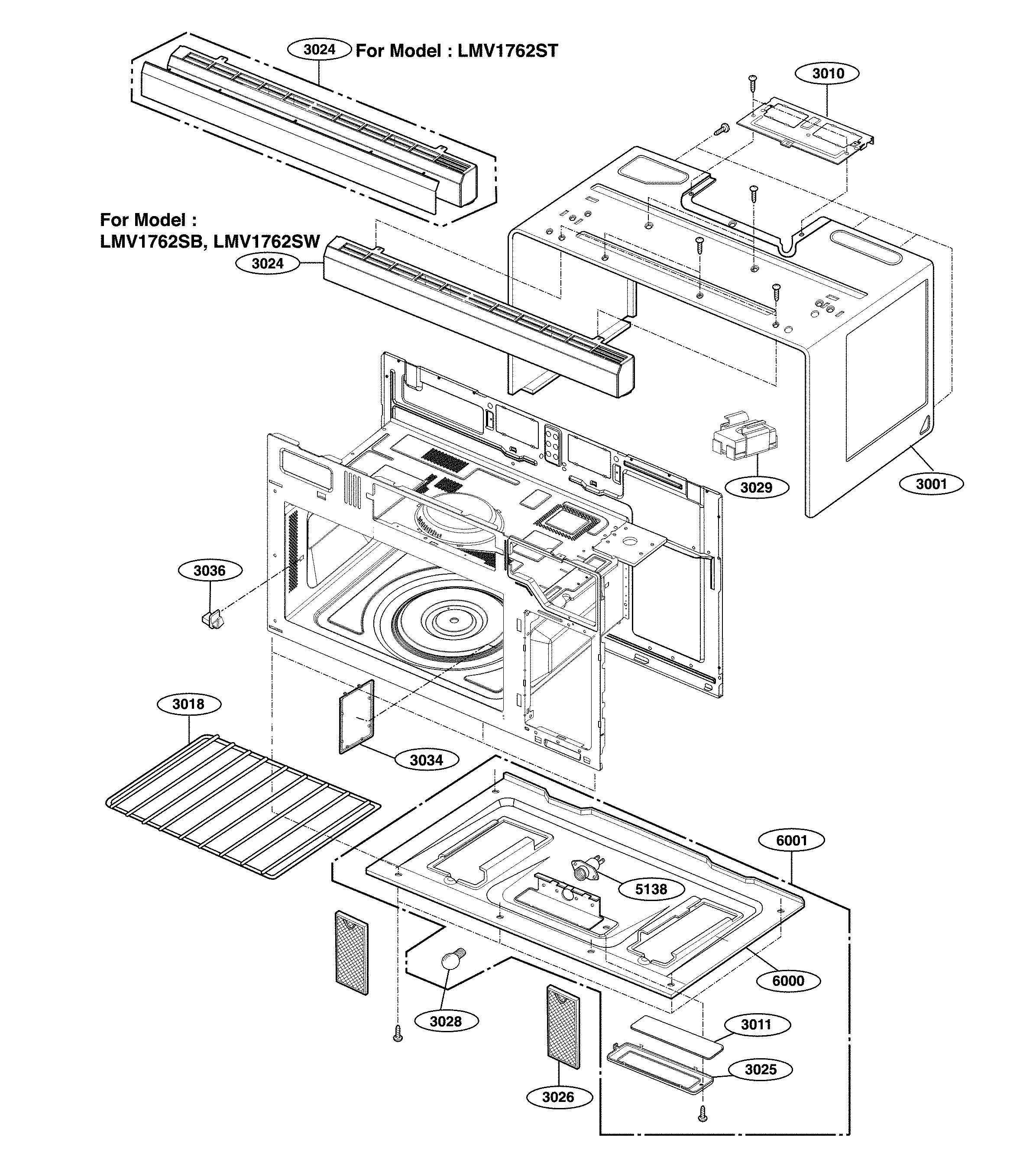 3024 For Model : LMV1762ST

3010

For Model : LMV1762SB, LMV1762SW

3024

3029

3001

3036

3018

3034

6001

5138

6000

3028

3011

3025

3026