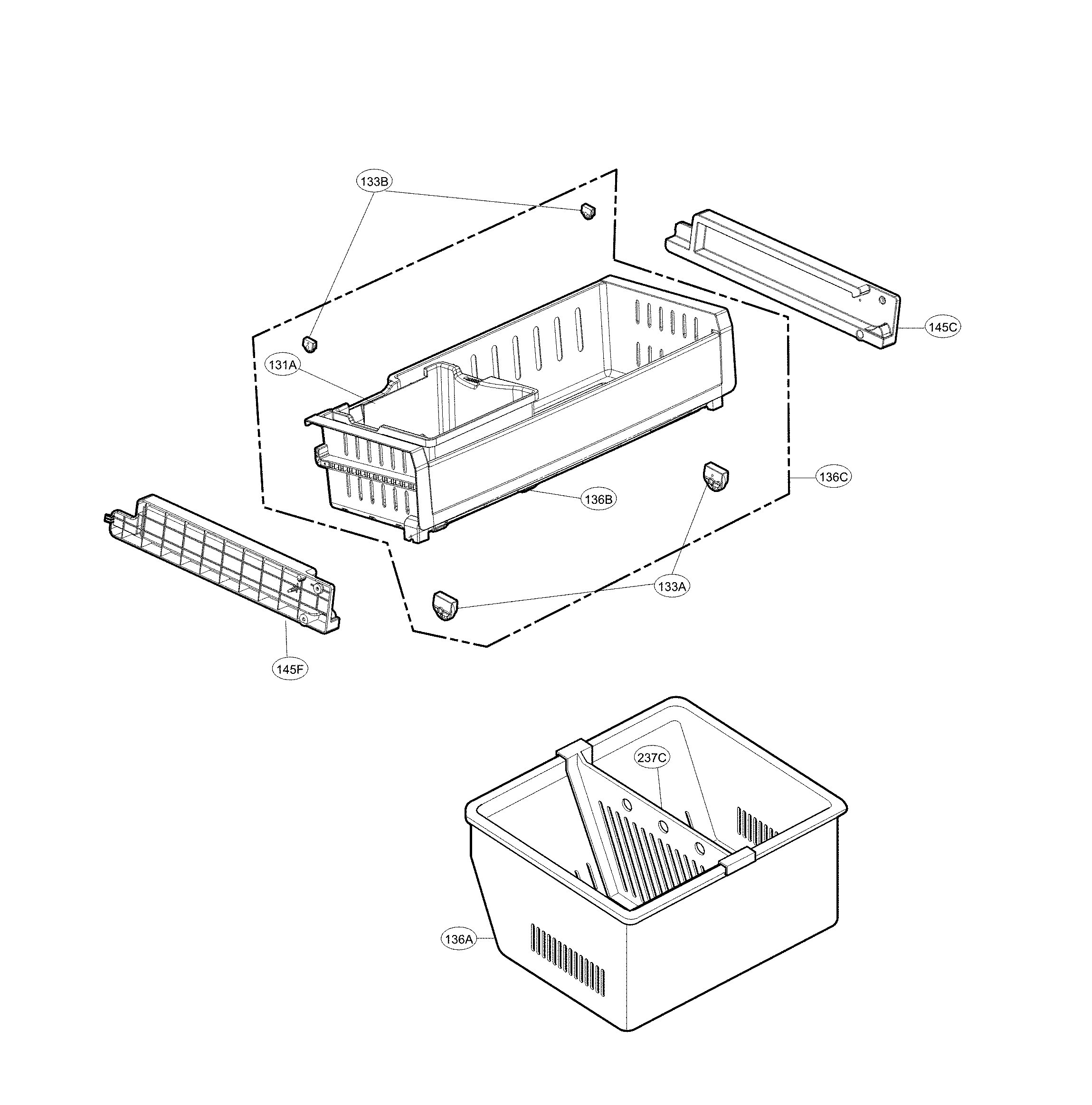 133B

145C

131A

136C

136B

133A

145F

237C

136A