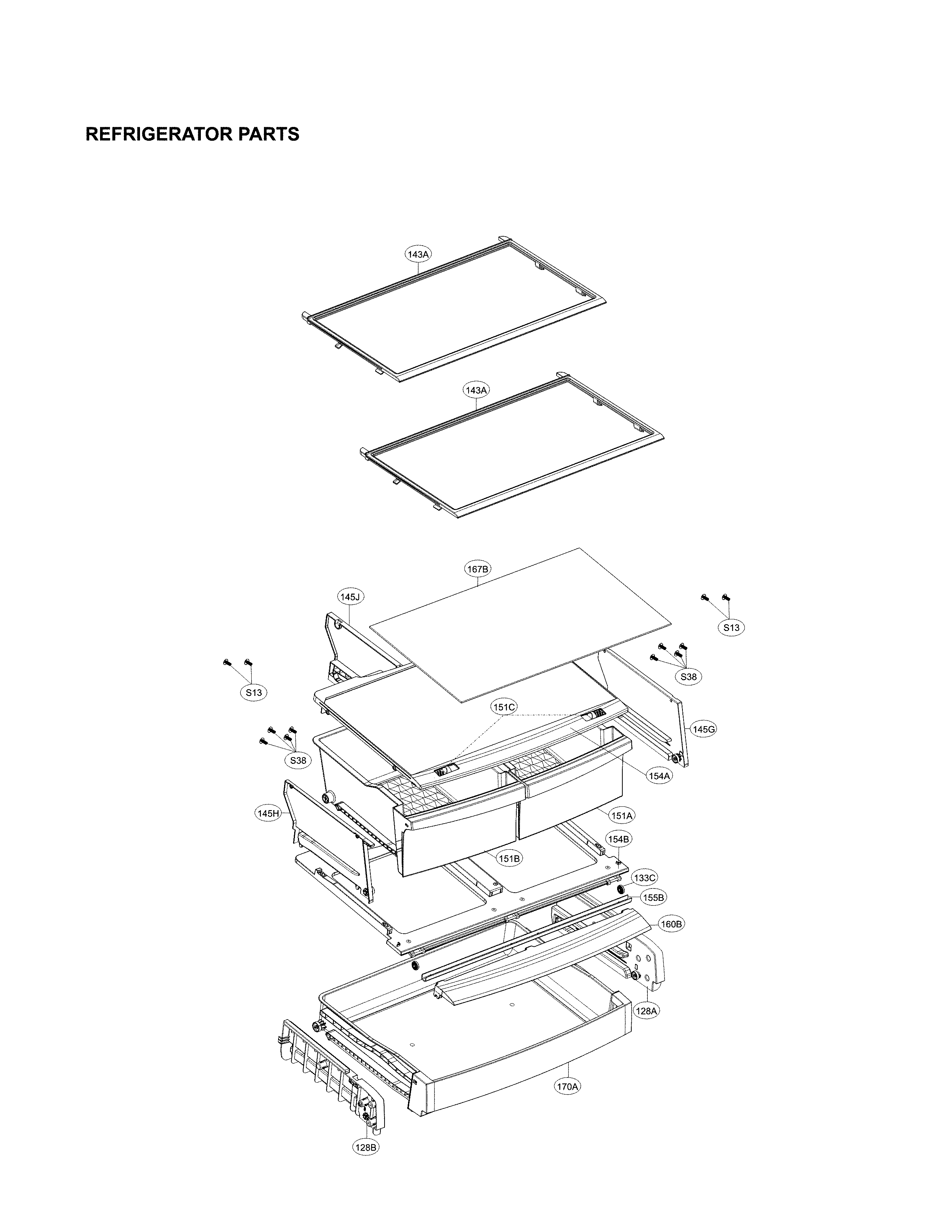 REFRIGERATOR PARTS

143A

143A

167B

145J

S13

S38

S13

151C

145G

S38

154A

145H

151A

154B

151B

133C

155B

160B

128A

170A

128B