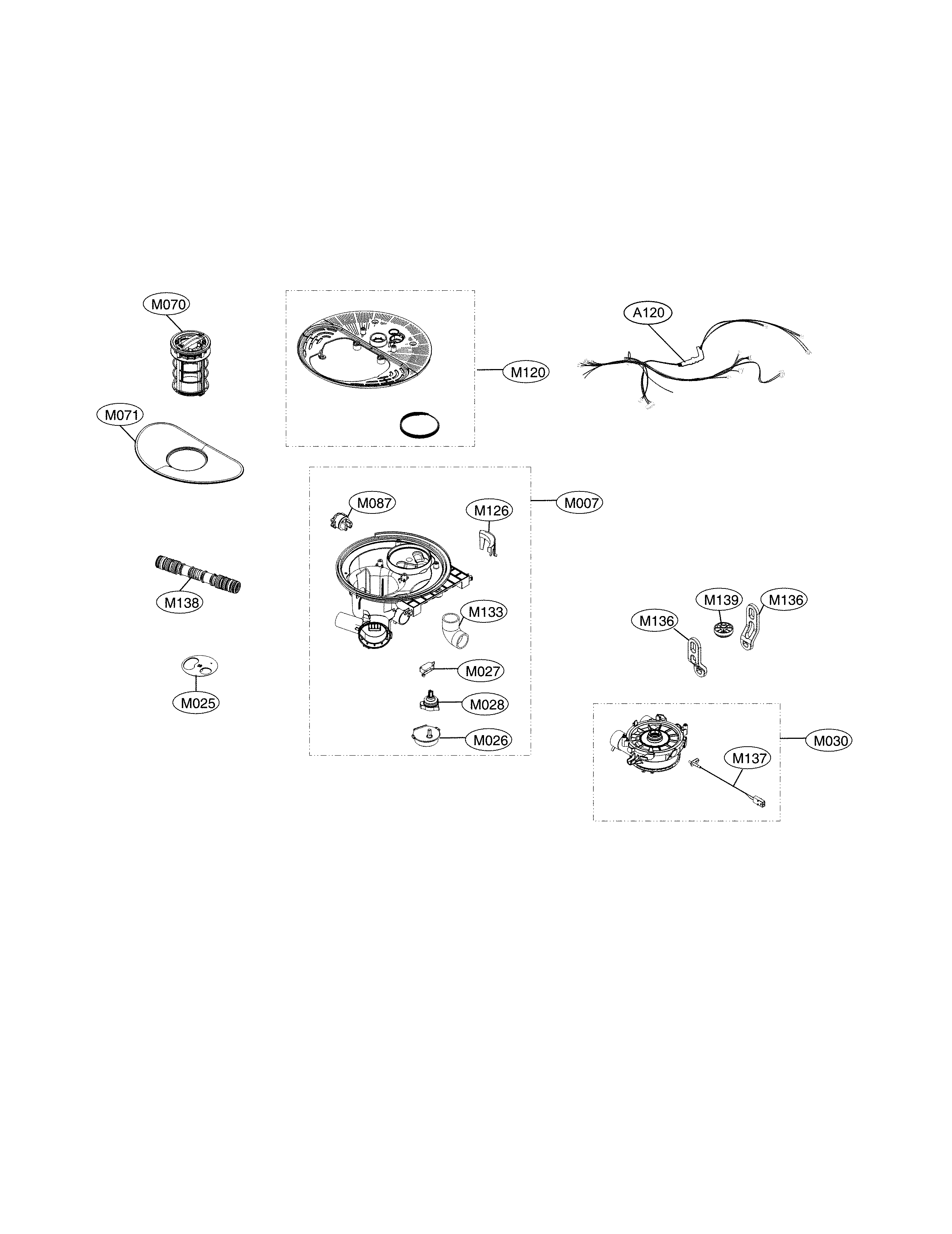 M070

M120

A120

M071

M087

M126

M007

M138

M133

M139

M136

M136

M027

M025

M028

M026

M030

M137