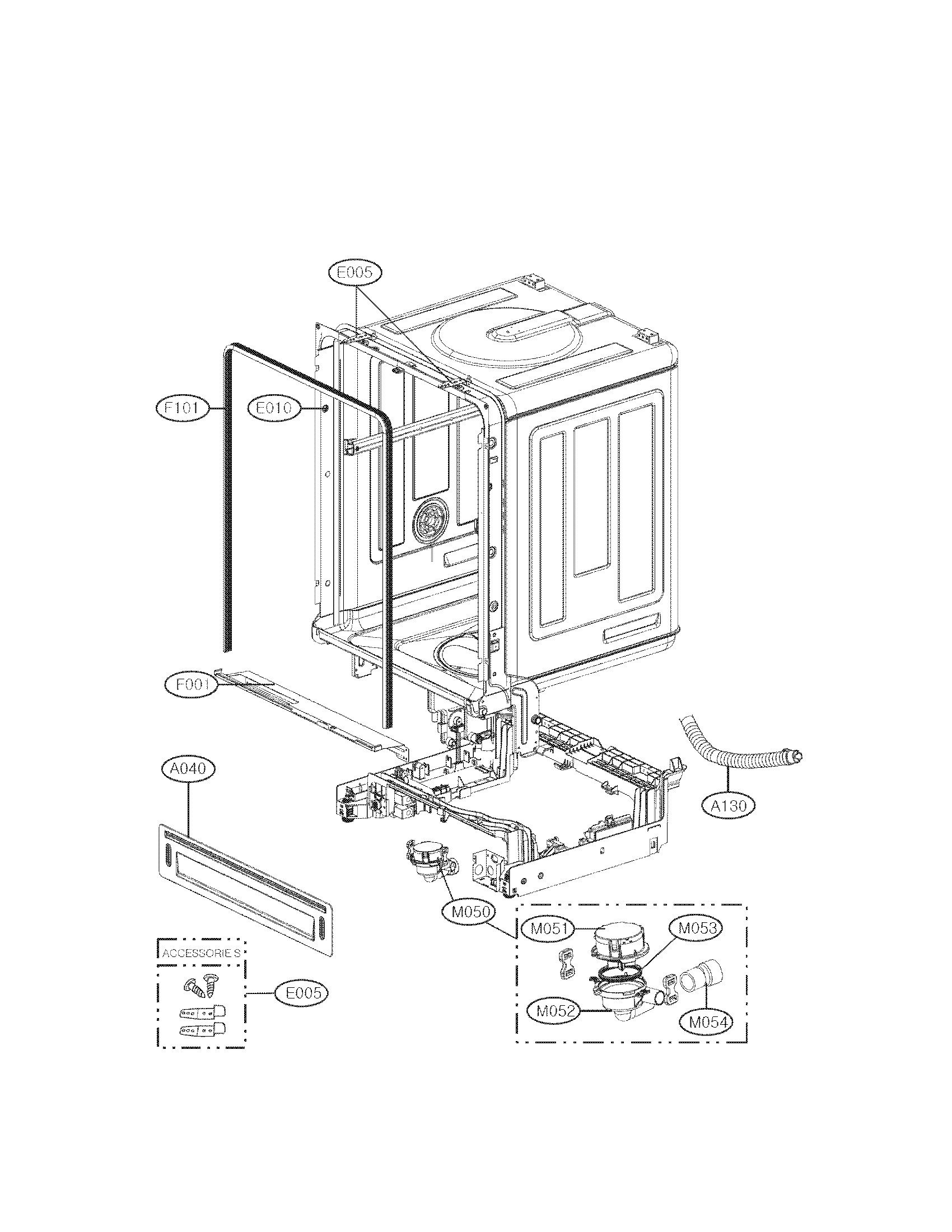 E005

F101

E010

F001

A040

A130

M050

M051

M053

M052

M054

ACCESSORIES

E005