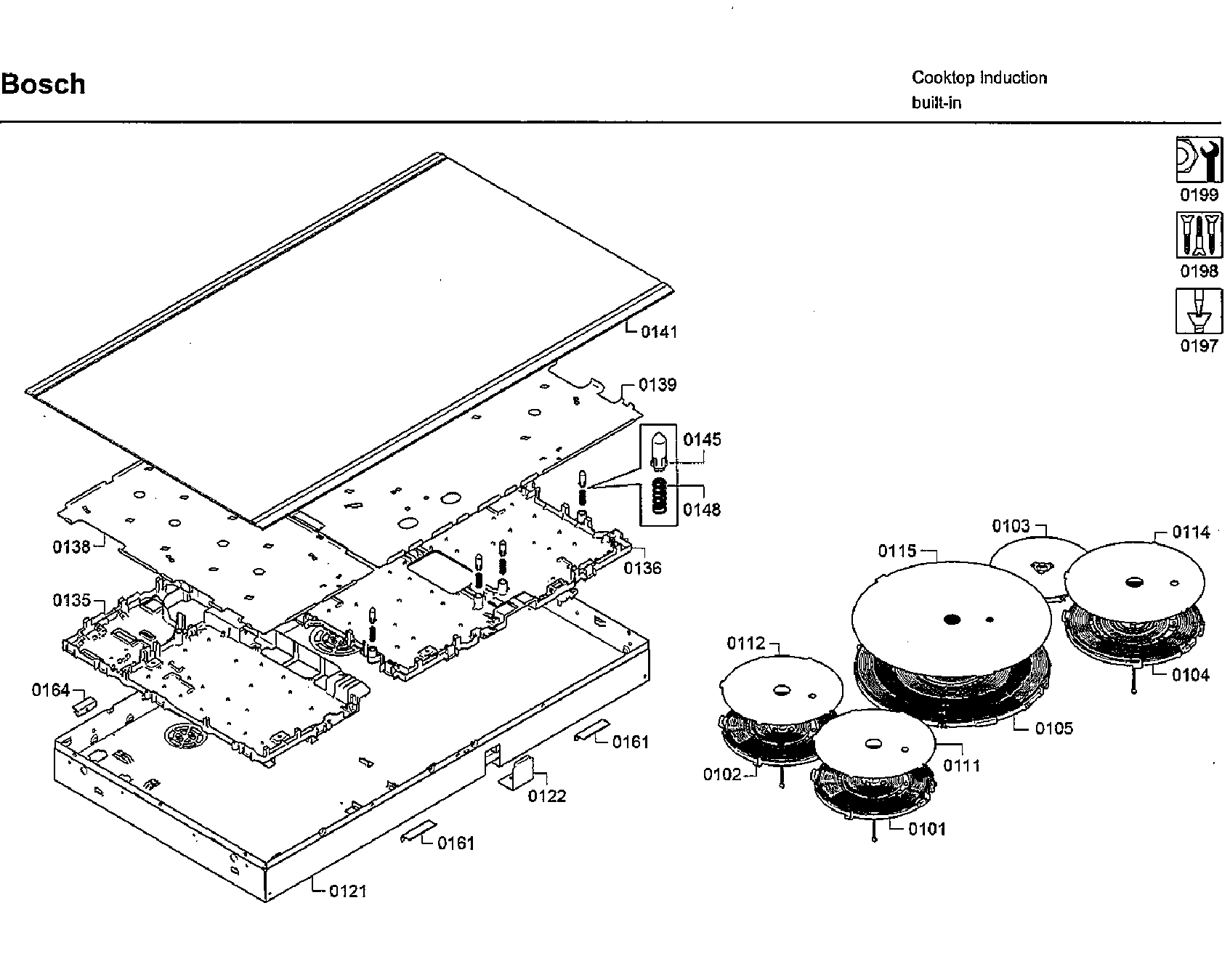 Bosch

Cooktop induction
built-in

0199
0198
0197

0141
0139
0145
0148
0138
0136
0135
0164
0161
0122
0161
0121

0103
0114
0115
0112
0104
0105
0111
0102
0101