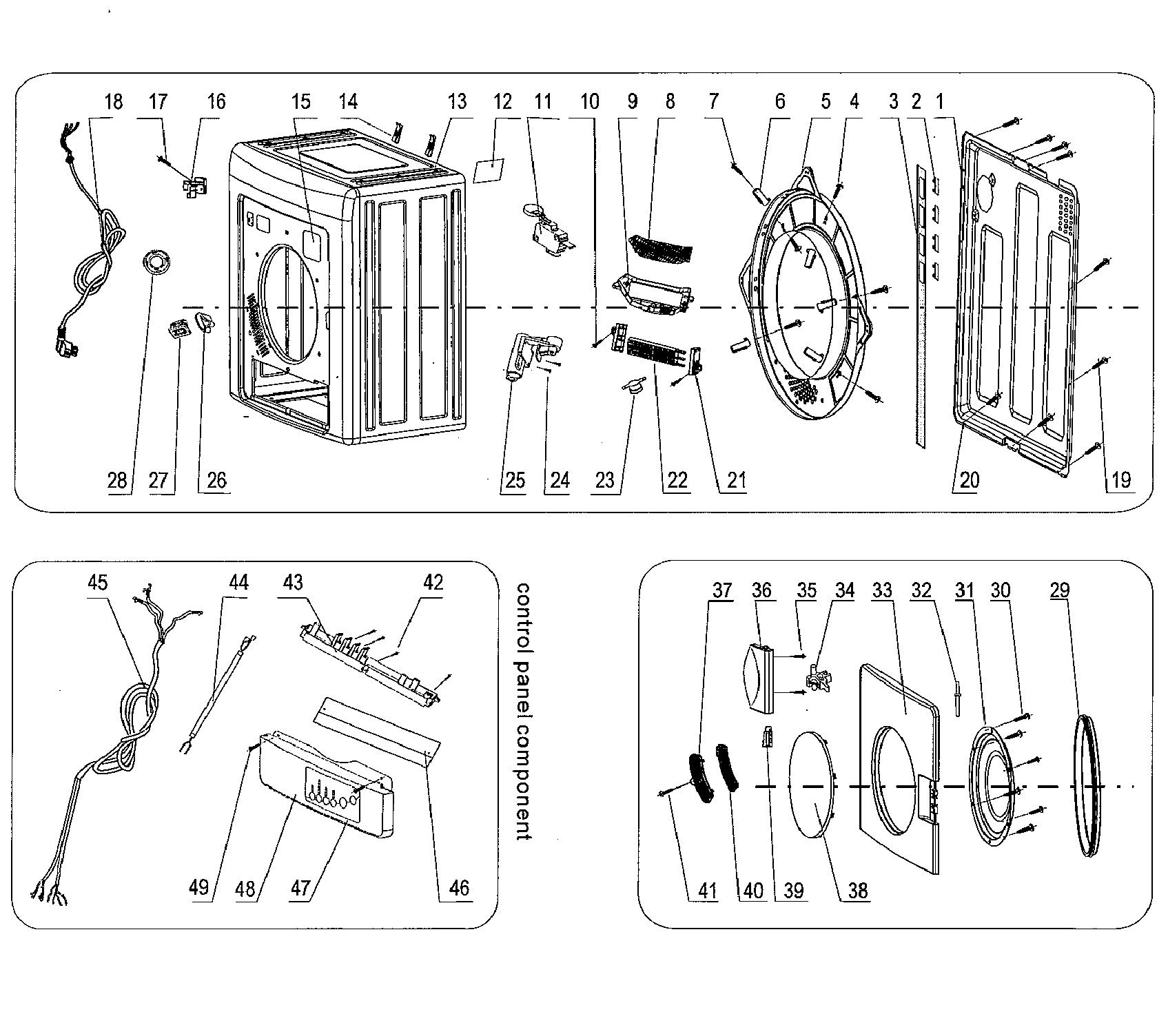 18 17 16 15 14 13 12 11 10 9 8 7 6 5 4 3 2 1

28 27 26 25 24 23 22 21 20 19

45 44 43 42

control panel component

49 48 47 46

37 36 35 34 33 32 31 30 29

41 40 39 38