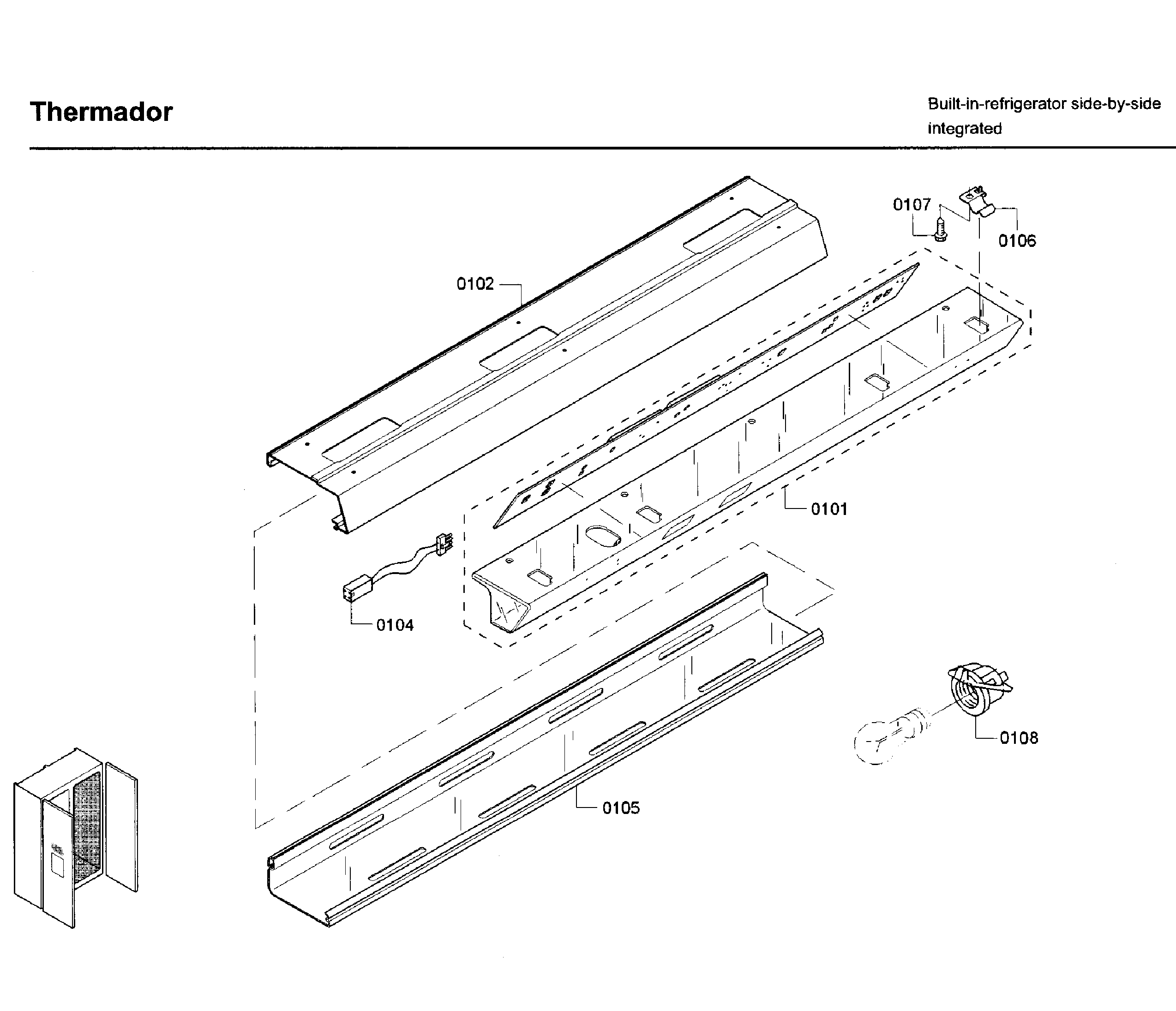 Thermador

Built-in-refrigerator side-by-side integrated

0107

0106

0102

0101

0104

0108

0105