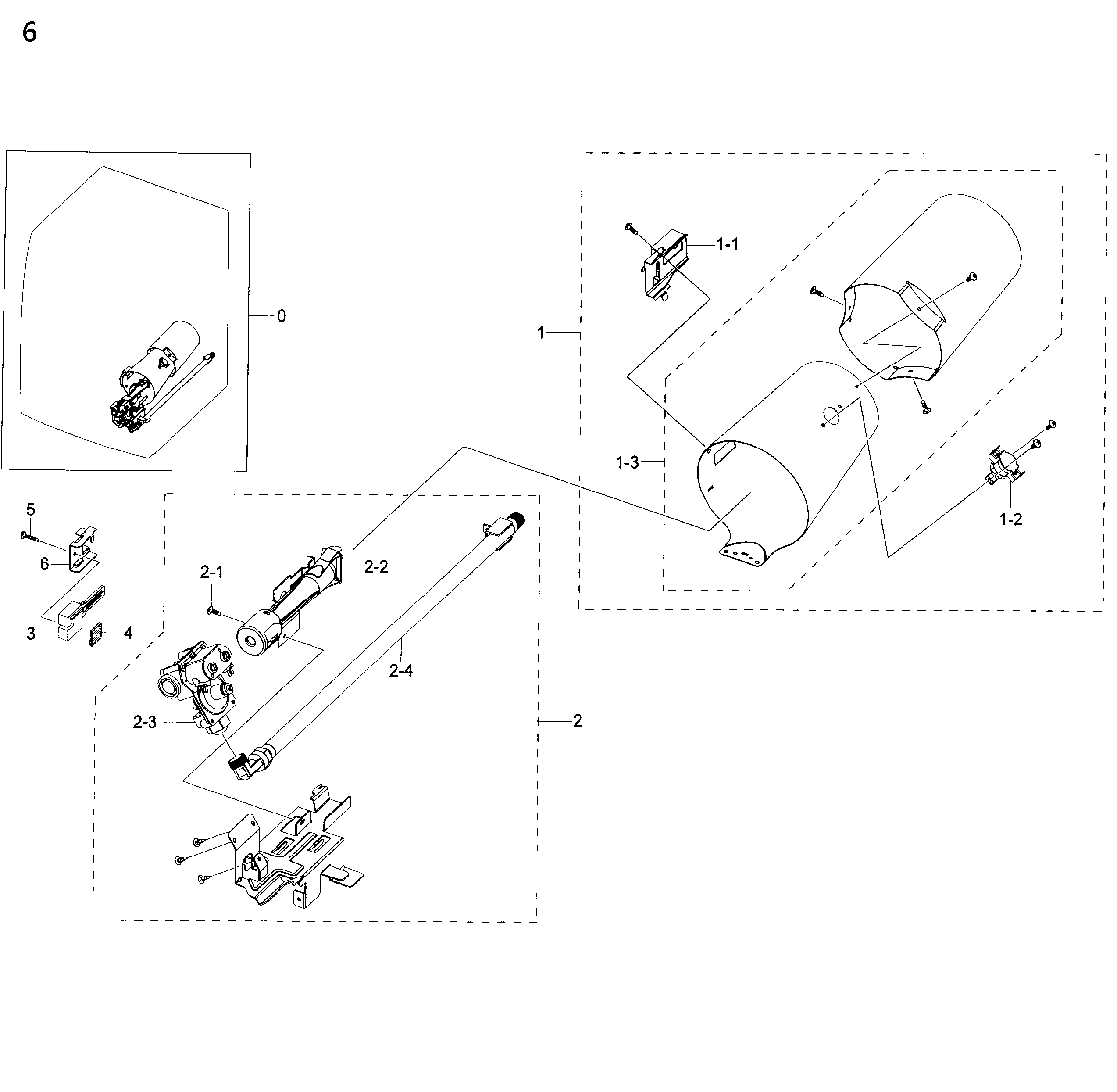 6

0

1-1

1

1-3

1-2

5

6

3

4

2-1

2-2

2-4

2-3

2