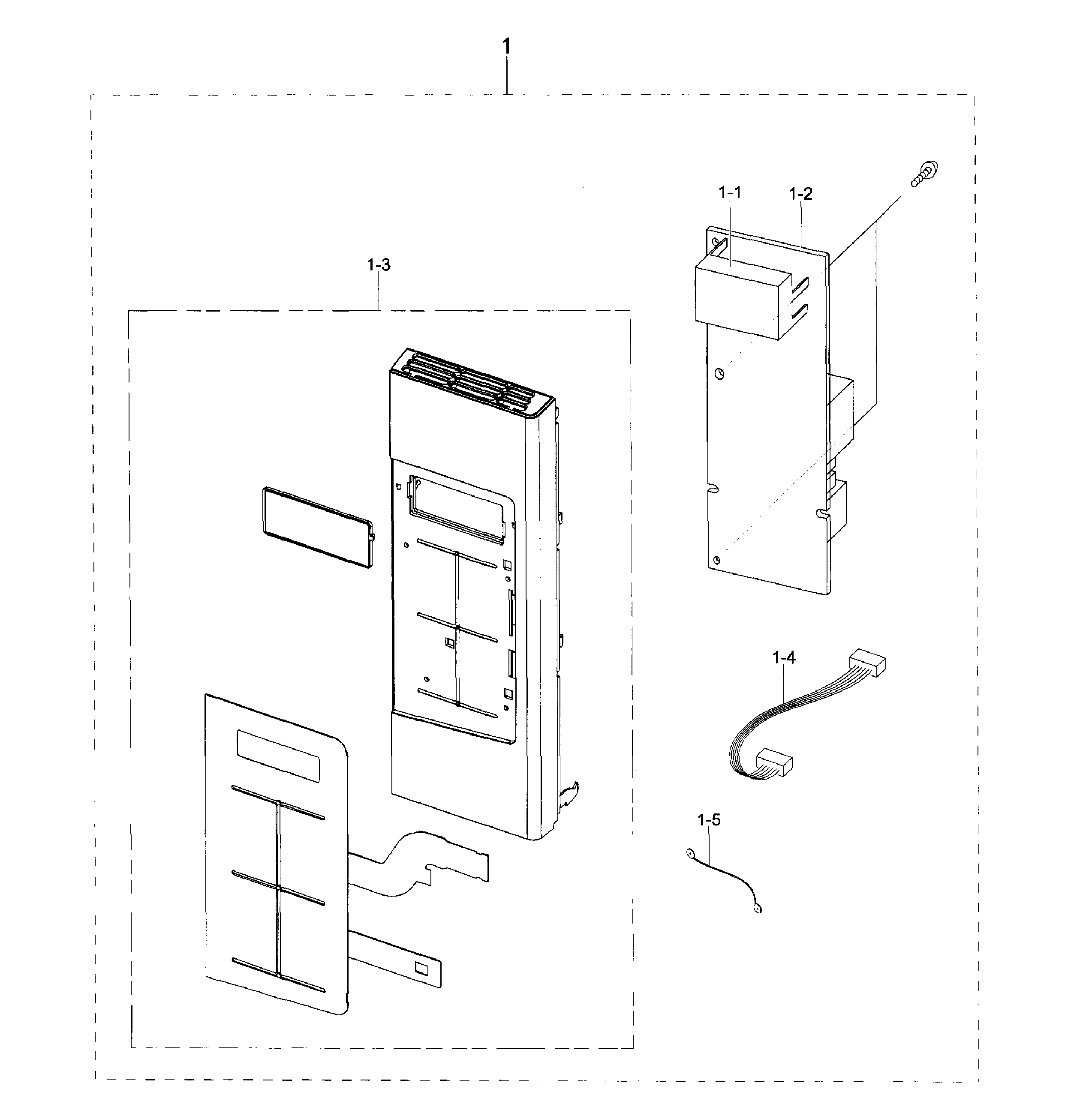 1

1-1

1-2

1-3

1-4

1-5