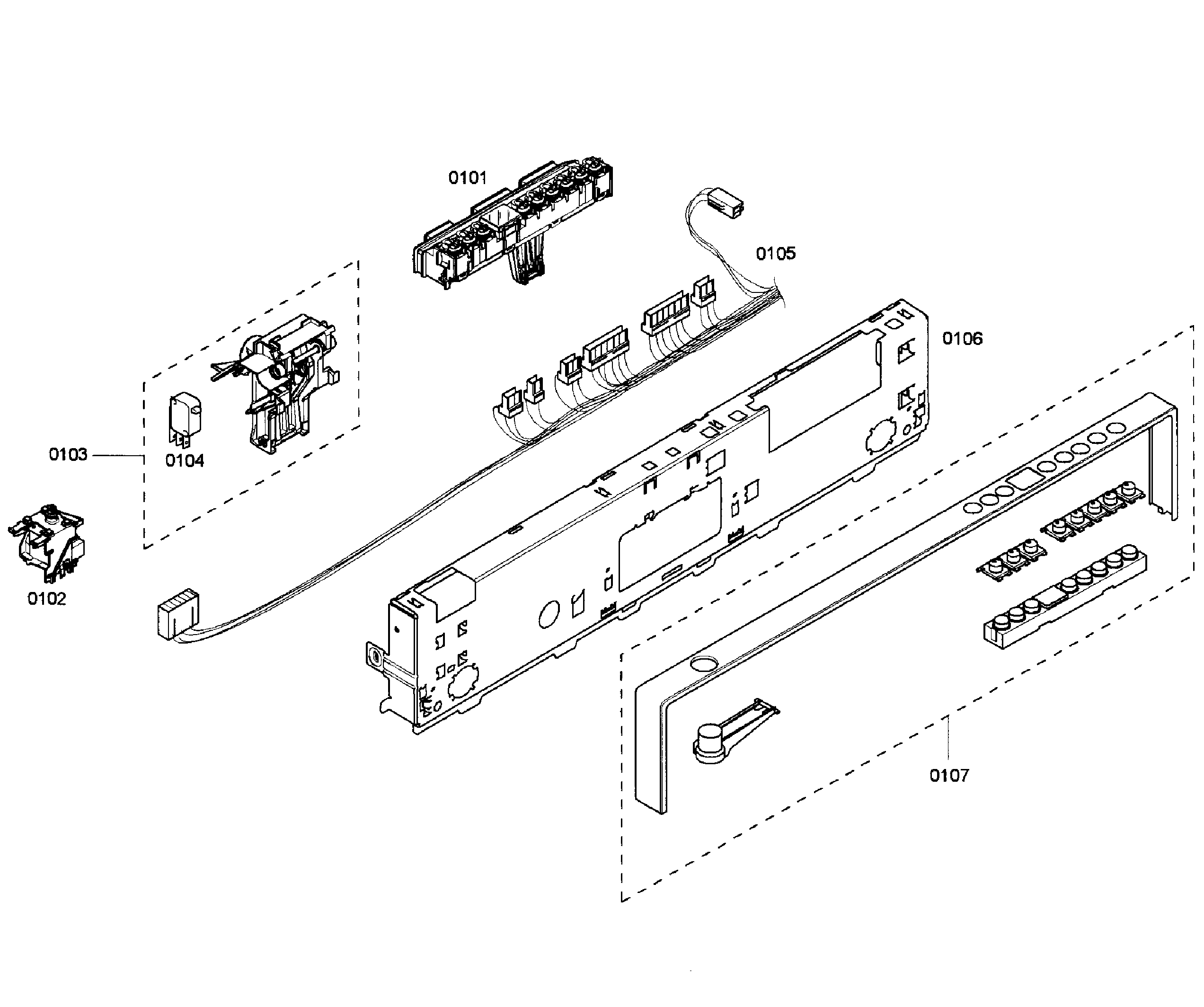 0101

0105

0106

0103

0104

0102

0107