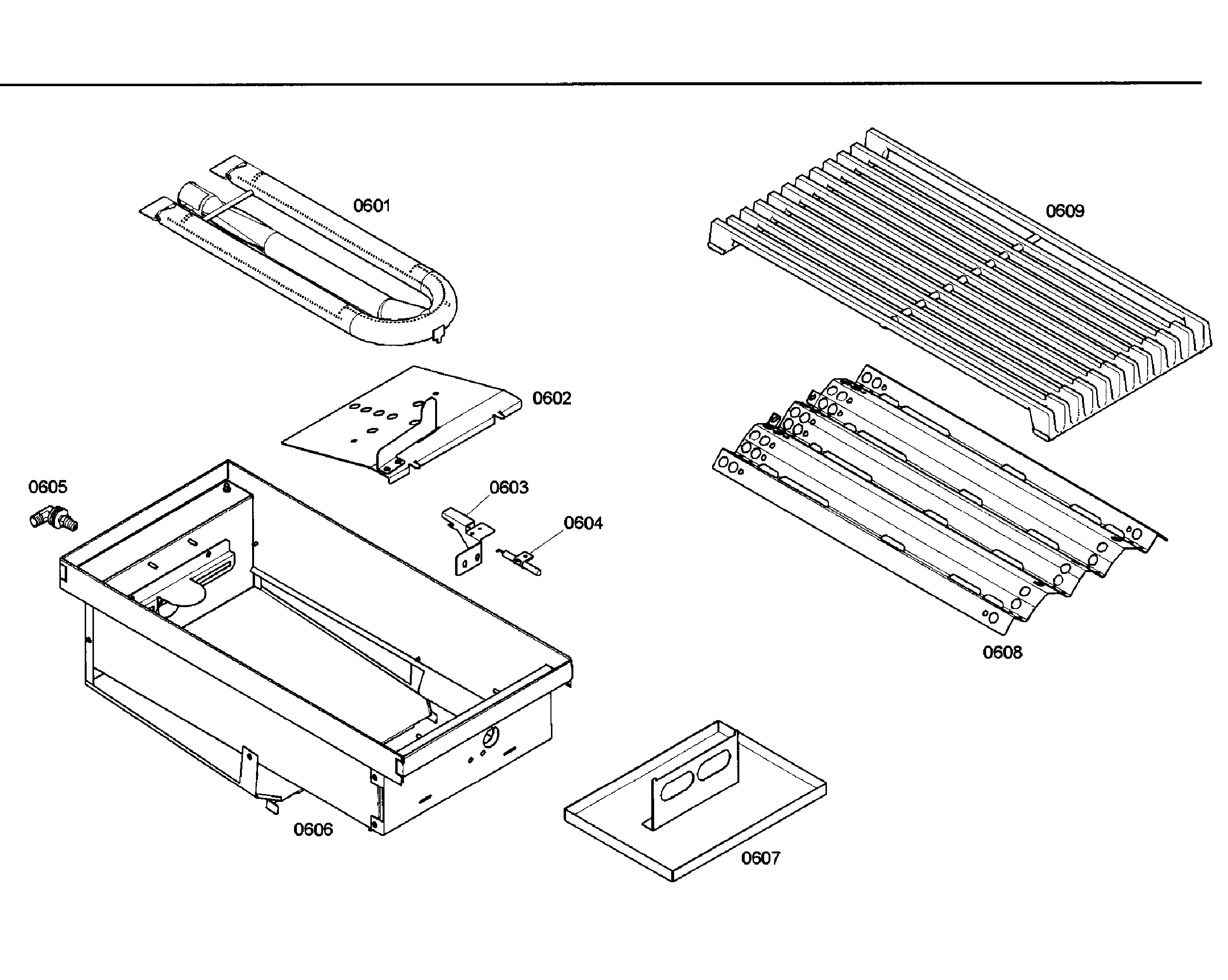 0601

0609

0602

0605

0603

0604

0608

0606

0607