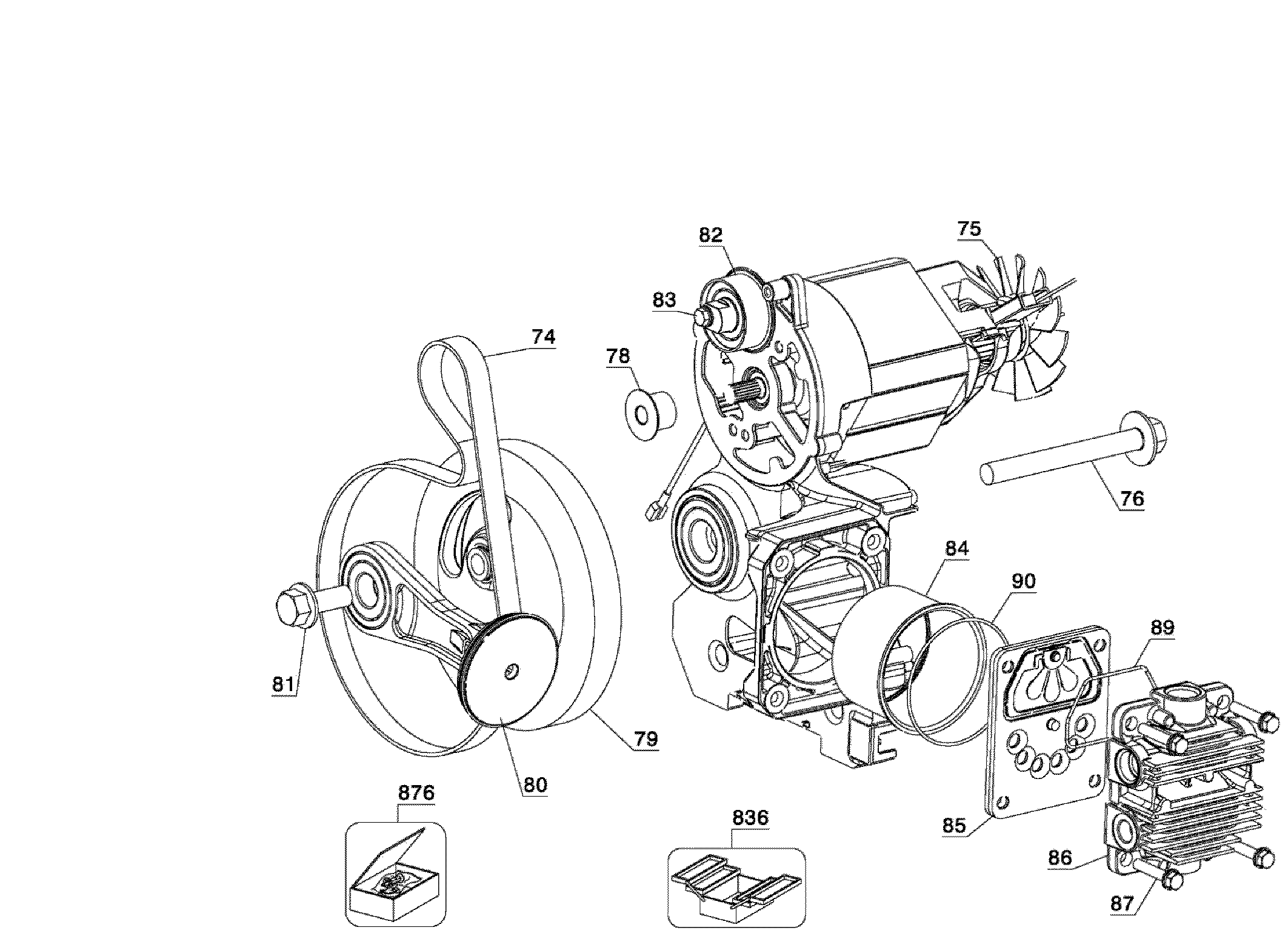 82
75
83
74
78
76
84
90
89
81
79
80
876
836
85
86
87