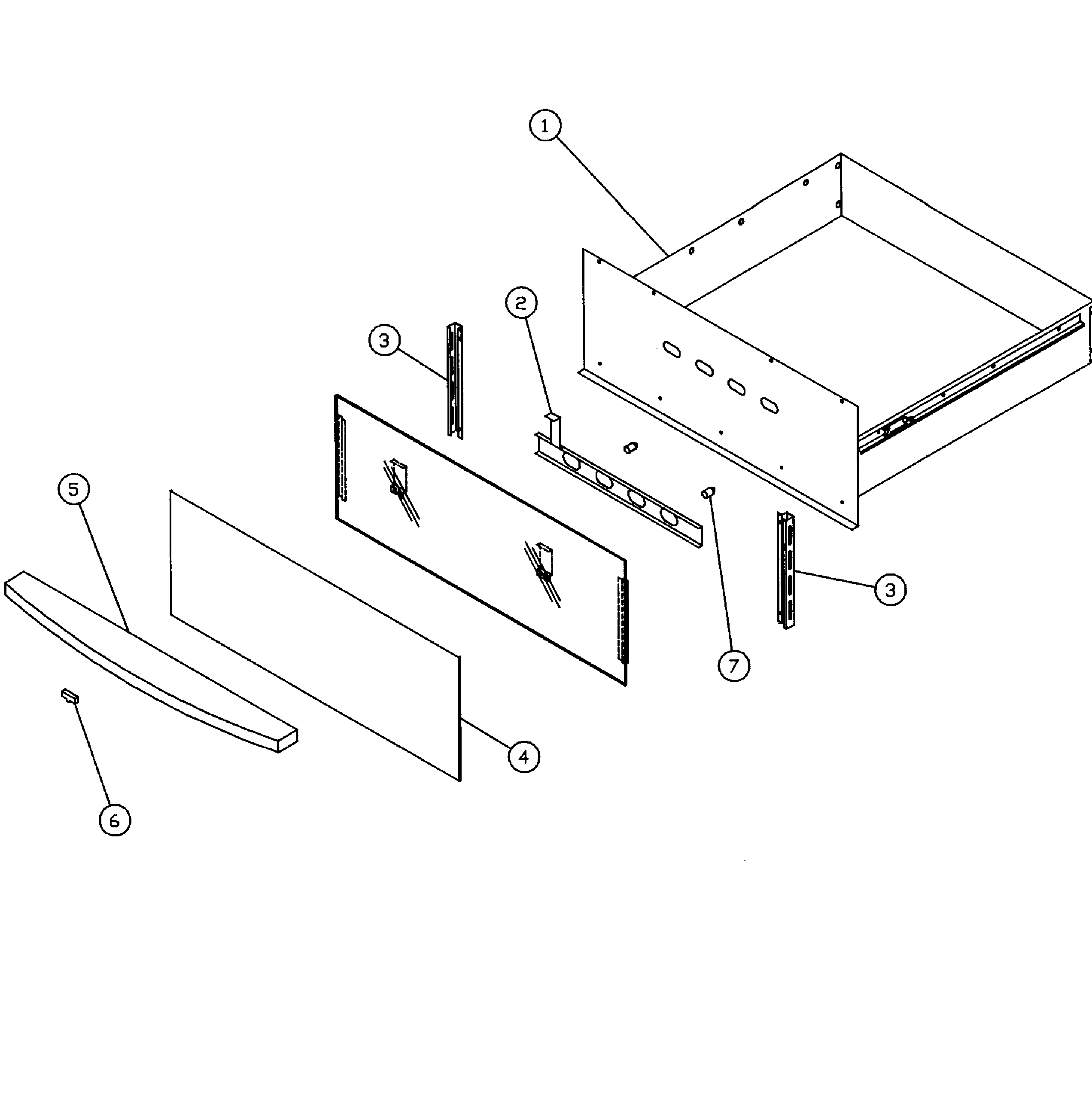 1
2
3
5
3
7
4
6