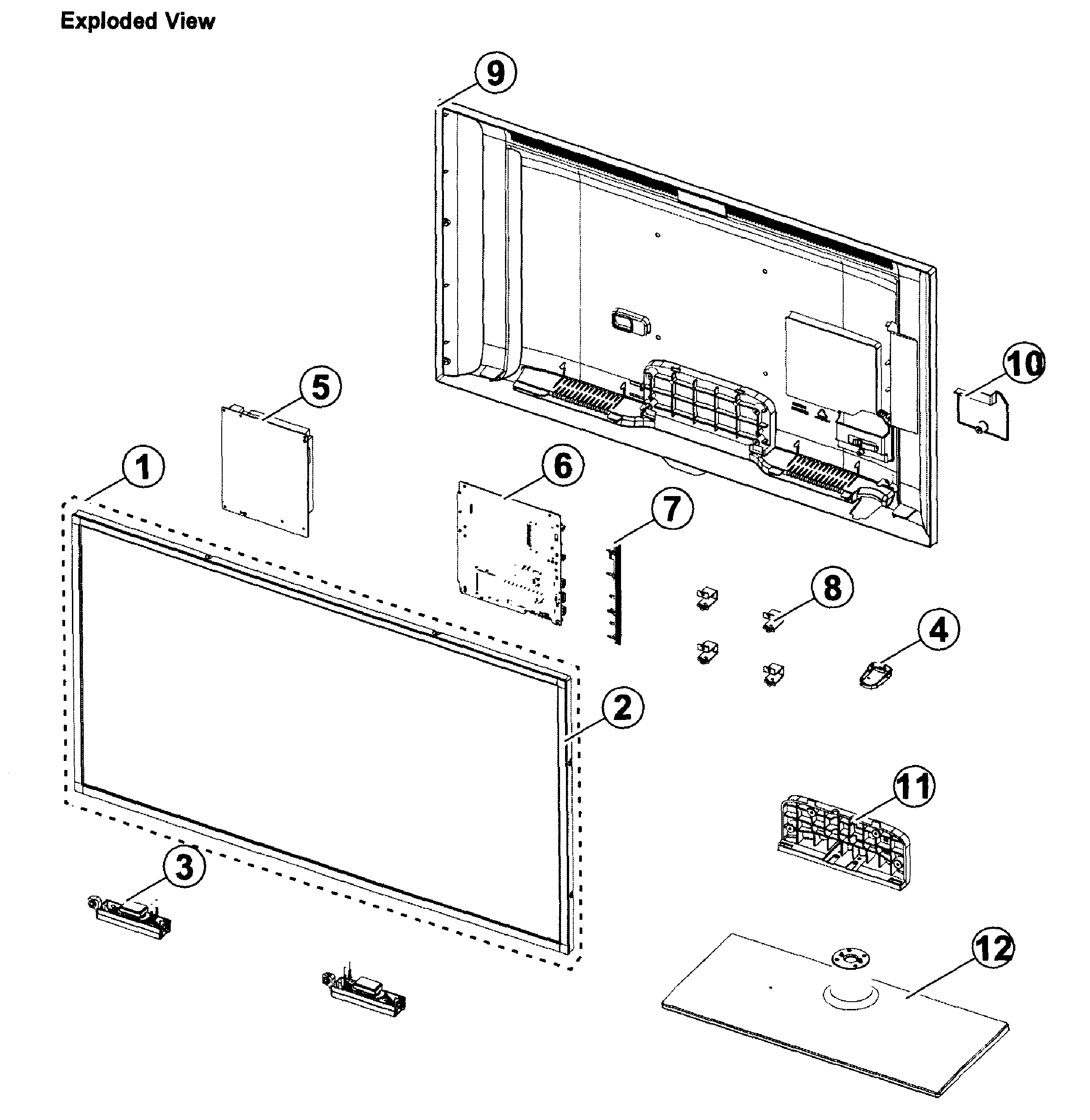 Exploded View

9

10

5

1

6

7

8

4

2

11

3

12