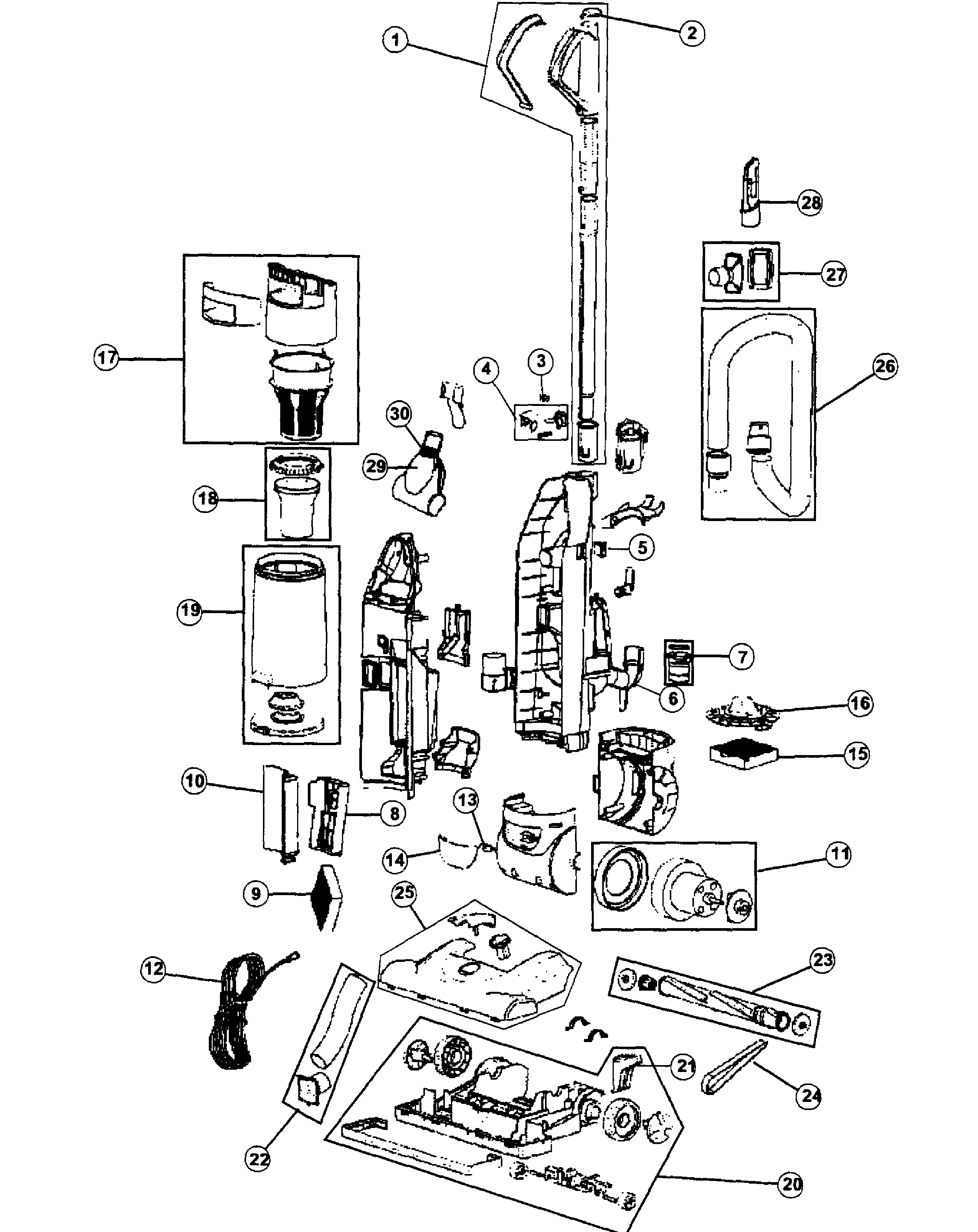 1
2
28
27
17
4
3
26
30
29
18
5
19
7
6
16
15
10
8
13
14
11
9
25
12
23
21
24
22
20